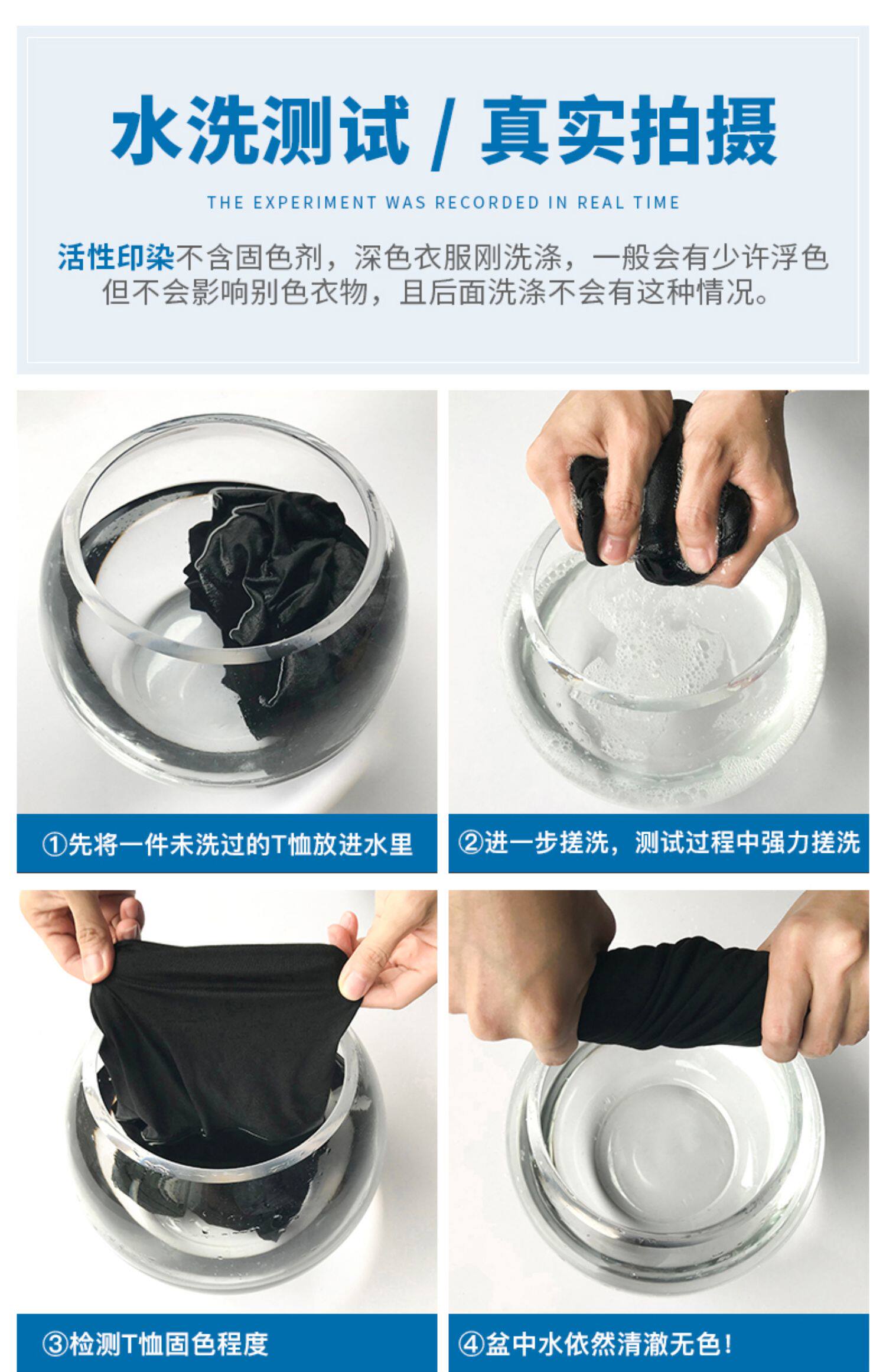 水洗测试 / 真实拍摄

THE EXPERIMENT WAS RECORDED IN REAL TIME

活性印染不含固色剂，深色衣服刚洗涤，一般会有少许浮色但不会影响别色衣物，且后面洗涤不会有这种情况。

①先将一件未洗过的T恤放进水里

②进一步搓洗，测试过程中强力搓洗

③检测T恤固色程度

④盆中水依然清澈无色！