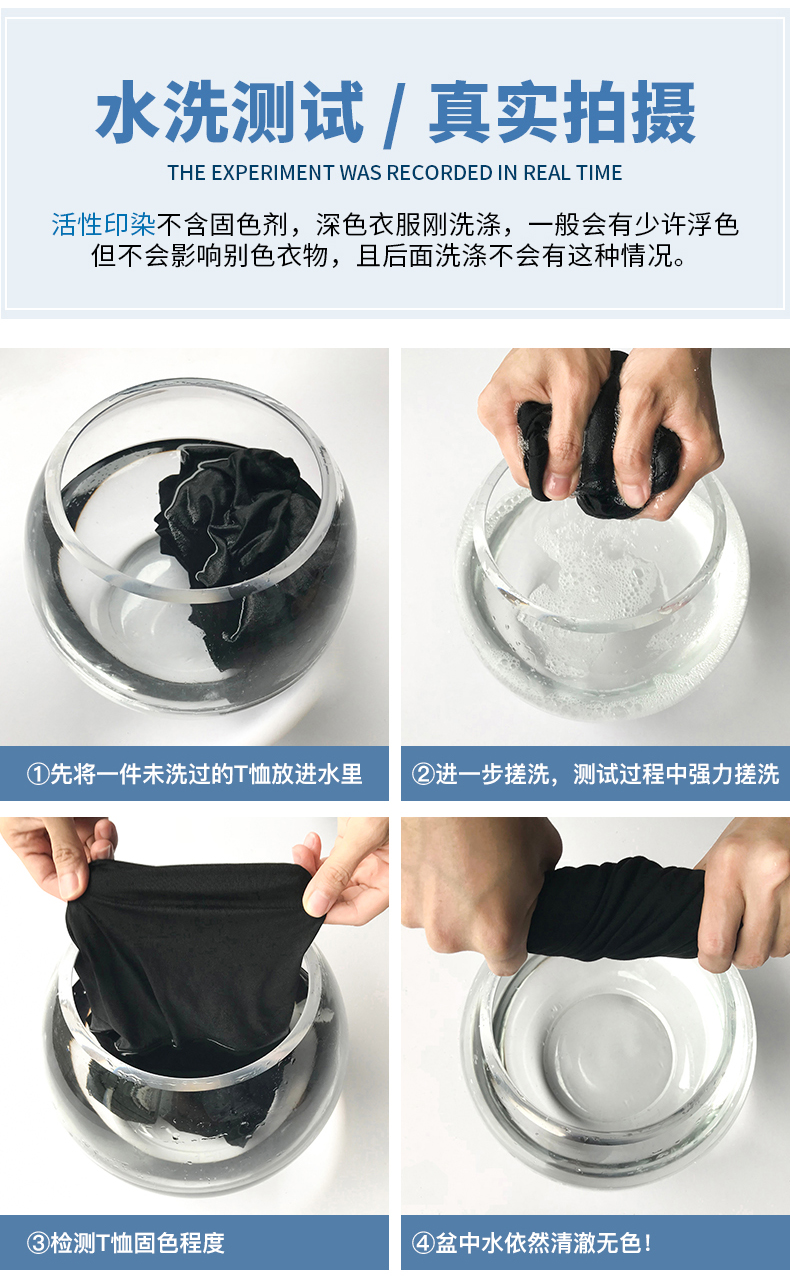 水洗测试 / 真实拍摄
THE EXPERIMENT WAS RECORDED IN REAL TIME

活性印染不含固色剂，深色衣服刚洗涤，一般会有少许浮色但不会影响别色衣物，且后面洗涤不会有这种情况。

①先将一件未洗过的T恤放进水里

②进一步搓洗，测试过程中强力搓洗

③检测T恤固色程度

④盆中水依然清澈无色！