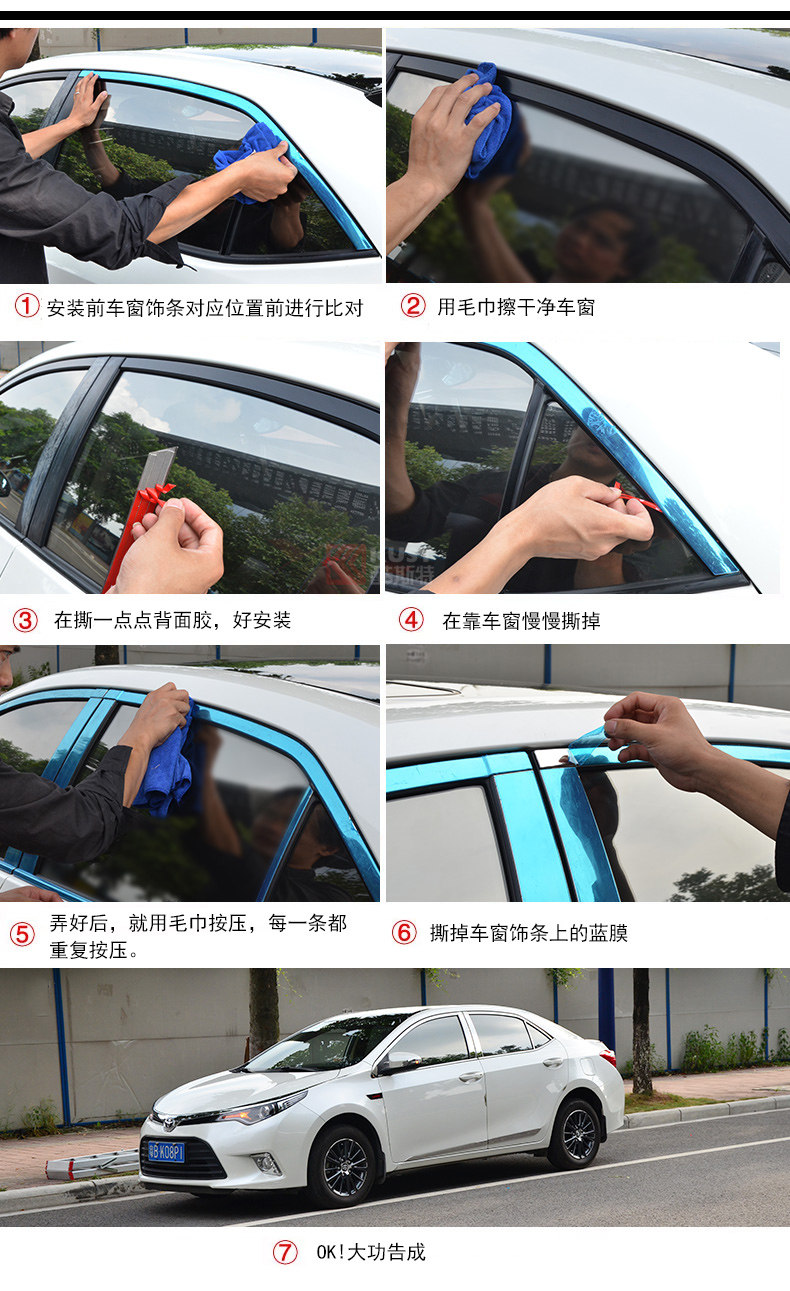 ① 安装前车窗饰条对应位置前进行比对

② 用毛巾擦干净车窗

③ 在撕一点点背面胶，好安装

④ 在靠车窗慢慢撕掉

⑤ 弄好后，就用毛巾按压，每一条都重复按压。

⑥ 撕掉车窗饰条上的蓝膜

粤B K08P1

⑦ OK!大功告成