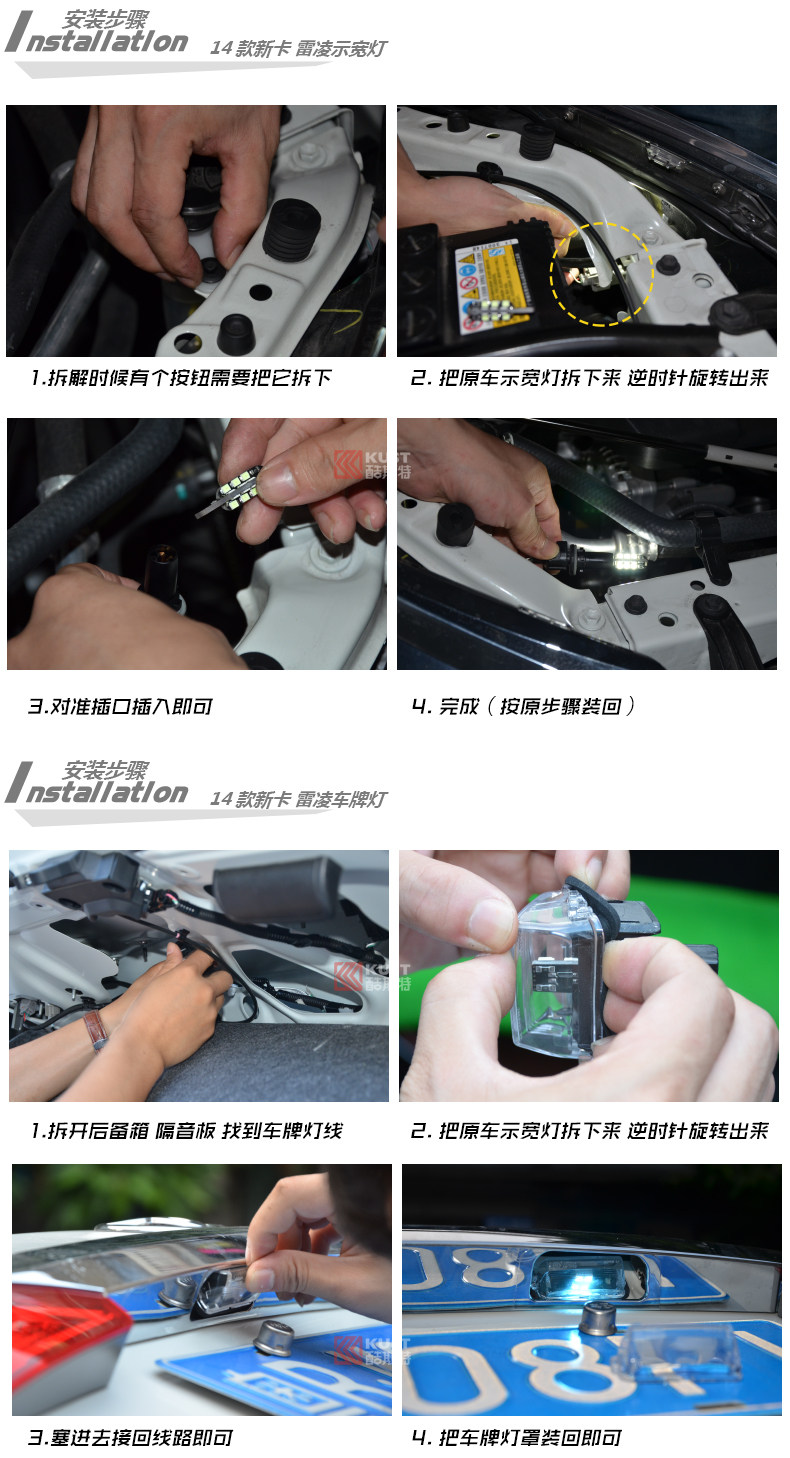 安装步骤
Installation 14 款新卡 雷凌示宽灯

1.拆解时候有个按钮需要把它拆下

2. 把原车示宽灯拆下来 逆时针旋转出来

KUST 酷斯特

3.对准插口插入即可

4. 完成（按原步骤装回）

安装步骤
Installation 14 款新卡 雷凌车牌灯

KUST 酷斯特

1.拆开后备箱 隔音板 找到车牌灯线

2. 把原车示宽灯拆下来 逆时针旋转出来

KUST 酷斯特

3.塞进去接回线路即可

4. 把车牌灯罩装回即可