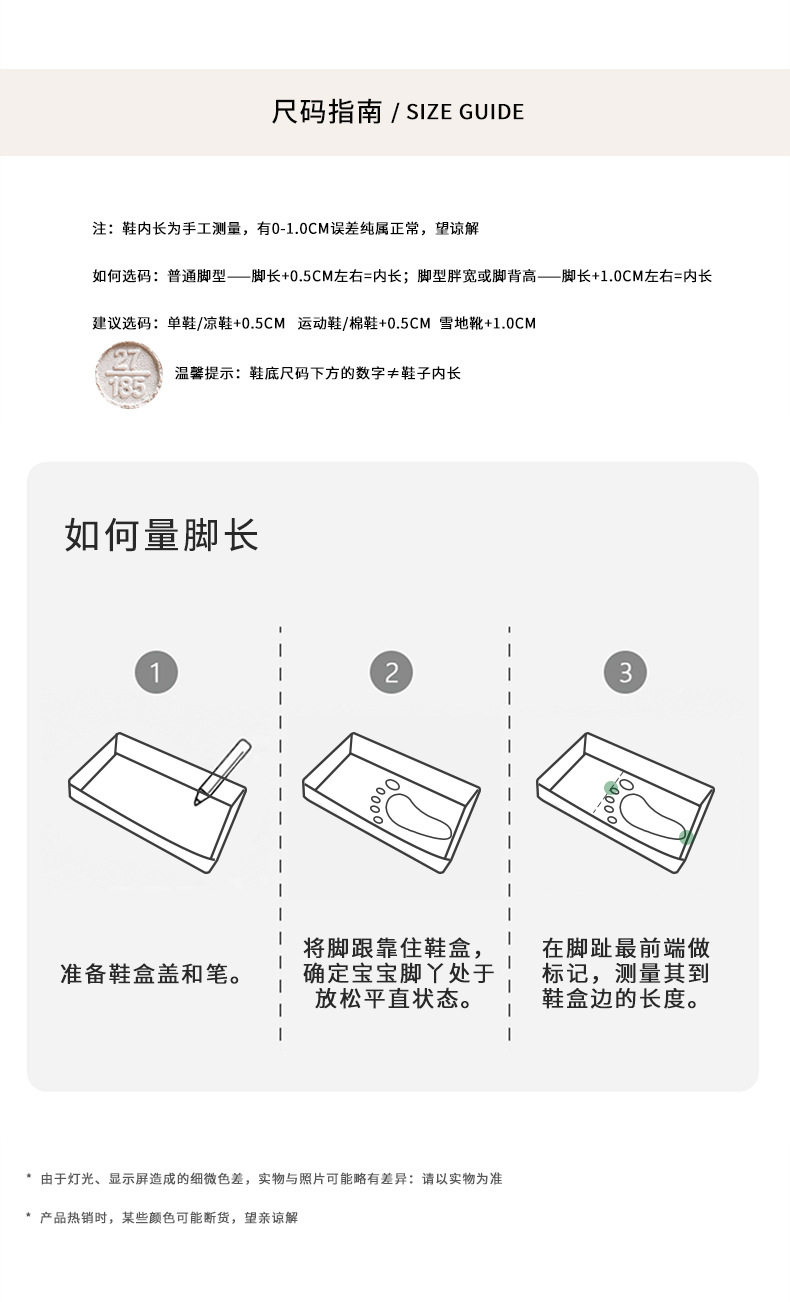 尺码指南 / SIZE GUIDE

注：鞋内长为手工测量，有0-1.0CM误差纯属正常，望谅解

如何选码：普通脚型——脚长+0.5CM左右=内长；脚型胖宽或脚背高——脚长+1.0CM左右=内长

建议选码：单鞋/凉鞋+0.5CM 运动鞋/棉鞋+0.5CM 雪地靴+1.0CM

27
185
温馨提示：鞋底尺码下方的数字≠鞋子内长

如何量脚长

1

准备鞋盒盖和笔。

2

将脚跟靠住鞋盒，确定宝宝脚丫处于放松平直状态。

3

在脚趾最前端做标记，测量其到鞋盒边的长度。

* 由于灯光、显示屏造成的细微色差，实物与照片可能略有差异：请以实物为准

* 产品热销时，某些颜色可能断货，望亲谅解