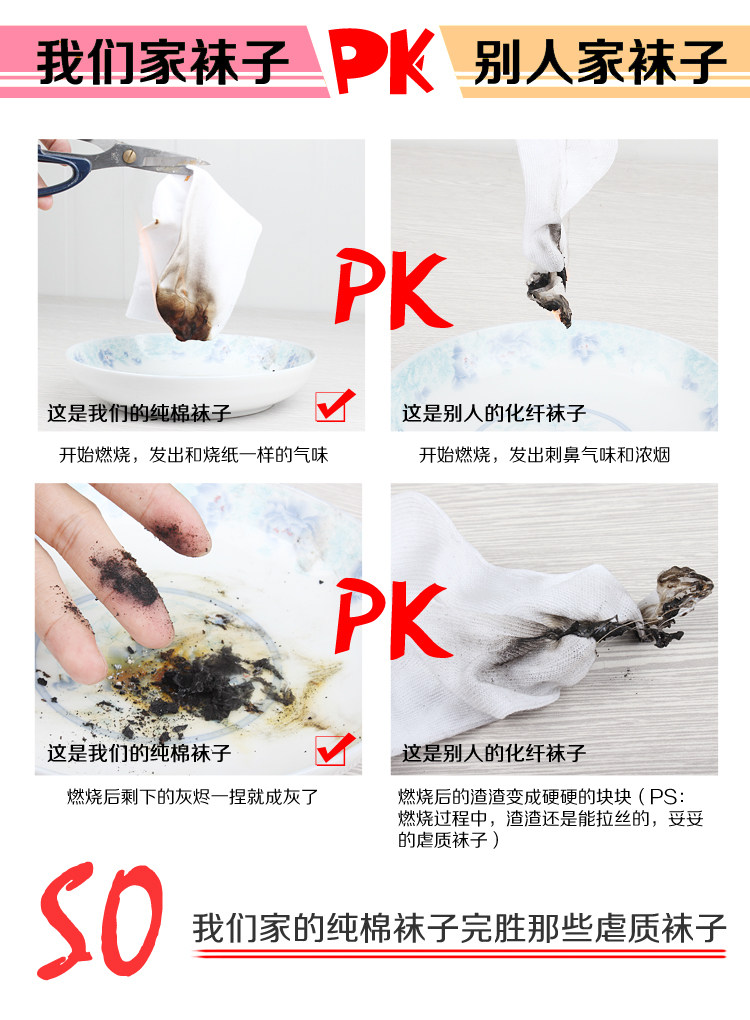 我们家袜子 PK 别人家袜子

PK

这是我们的纯棉袜子

开始燃烧，发出和烧纸一样的气味

这是别人的化纤袜子

开始燃烧，发出刺鼻气味和浓烟

PK

这是我们的纯棉袜子

燃烧后剩下的灰烬一捏就成灰了

这是别人的化纤袜子

燃烧后的渣渣变成硬硬的块块（PS：燃烧过程中，渣渣还是能拉丝的，妥妥的虐质袜子）

SO 我们家的纯棉袜子完胜那些虐质袜子