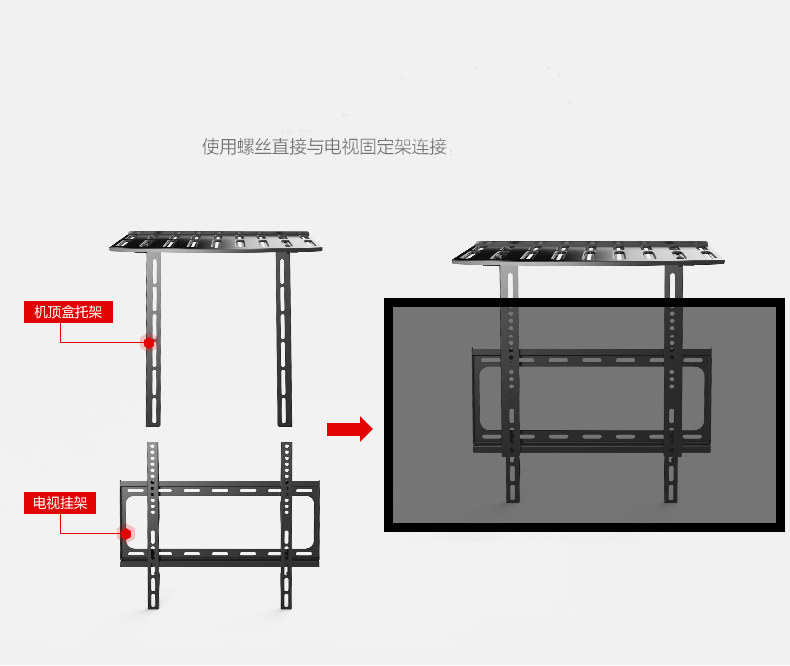 使用螺丝直接与电视固定架连接

机顶盒托架

电视挂架