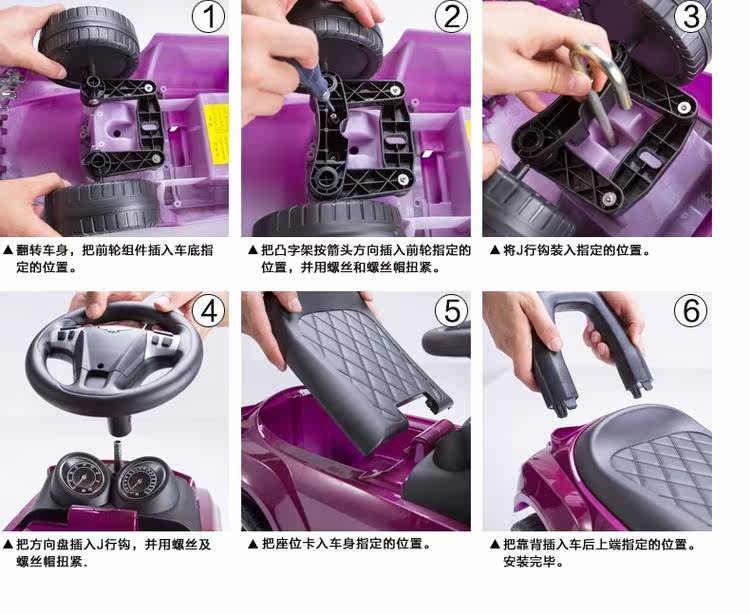 1

▲翻转车身，把前轮组件插入车底指定的位置。

2

▲把凸字架按箭头方向插入前轮指定的位置，并用螺丝和螺丝帽扭紧。

3

▲将J行钩装入指定的位置。

4

▲把方向盘插入J行钩，并用螺丝及螺丝帽扭紧.

5

▲把座位卡入车身指定的位置。

6

▲把靠背插入车后上端指定的位置。安装完毕。