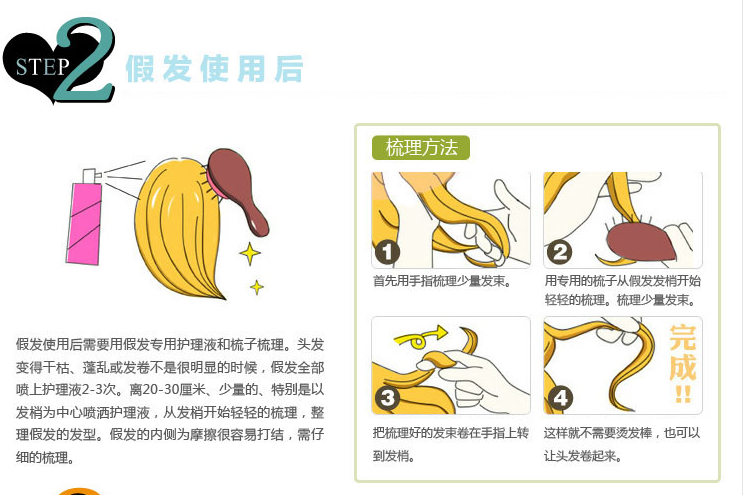 STEP 2 假发使用后

假发使用后需要用假发专用护理液和梳子梳理。头发变得干枯、蓬乱或发卷不是很明显的时候，假发全部喷上护理液2-3次。离20-30厘米、少量的、特别是以发梢为中心喷洒护理液，从发梢开始轻轻的梳理，整理假发的发型。假发的内侧为摩擦很容易打结，需仔细的梳理。

梳理方法

1
首先用手指梳理少量发束。

2
用专用的梳子从假发发梢开始轻轻的梳理。梳理少量发束。

3
把梳理好的发束卷在手指上转到发梢。

4
完成!!
这样就不需要烫发棒，也可以让头发卷起来。