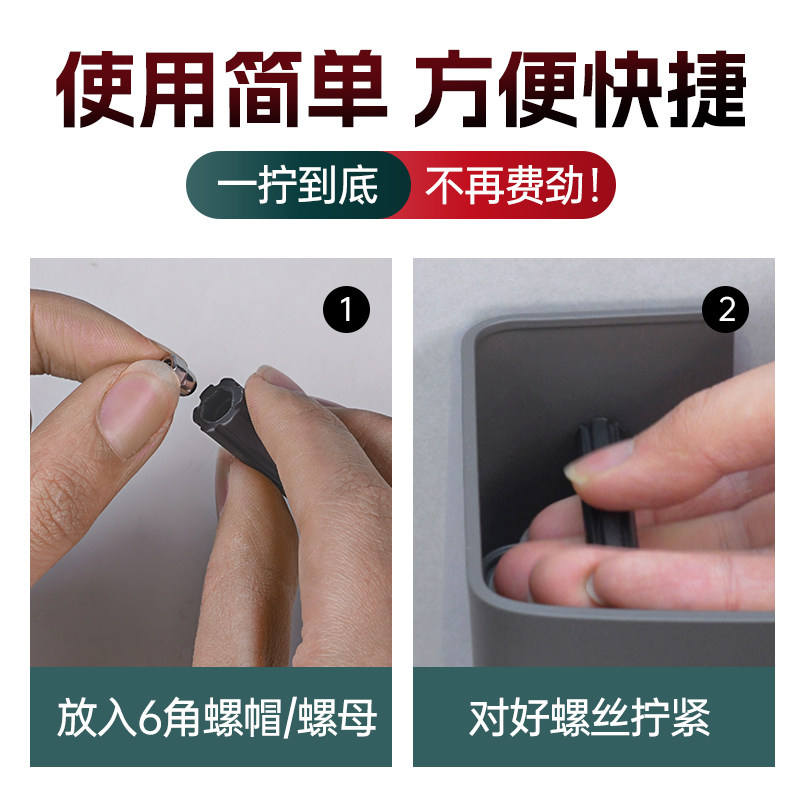 使用简单 方便快捷

一拧到底 不再费劲！

1

放入6角螺帽/螺母

2

对好螺丝拧紧