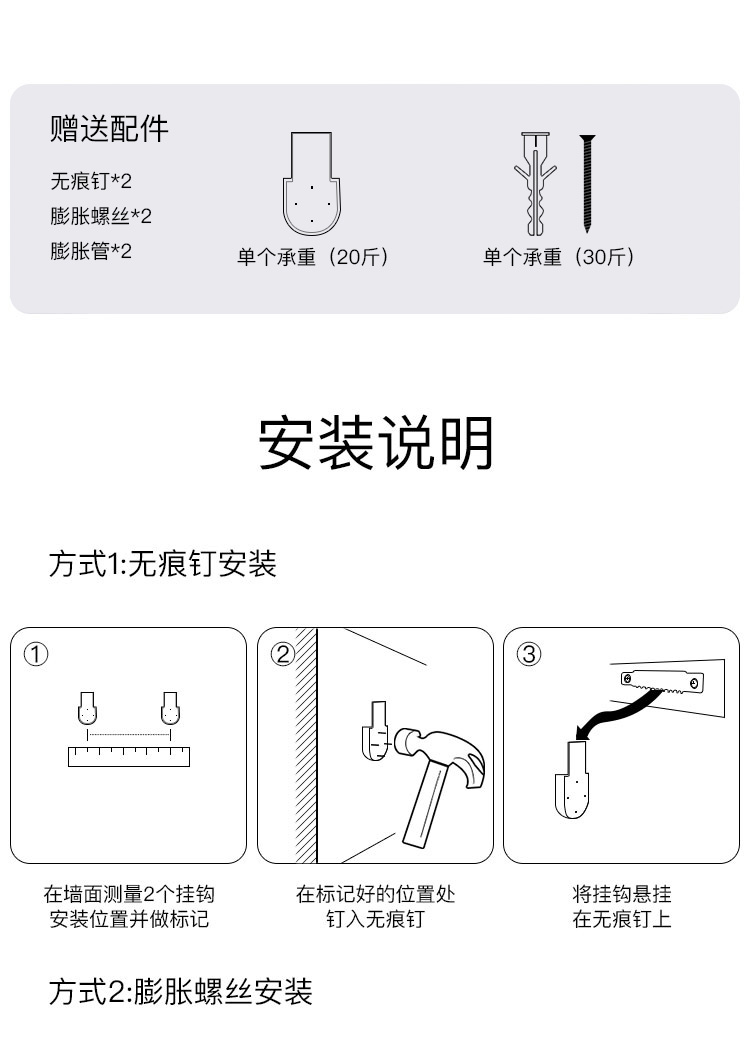 赠送配件

无痕钉*2
膨胀螺丝*2
膨胀管*2

单个承重（20斤）

单个承重（30斤）

安装说明

方式1:无痕钉安装

①

在墙面测量2个挂钩安装位置并做标记

②

在标记好的位置处钉入无痕钉

③

将挂钩悬挂在无痕钉上

方式2:膨胀螺丝安装