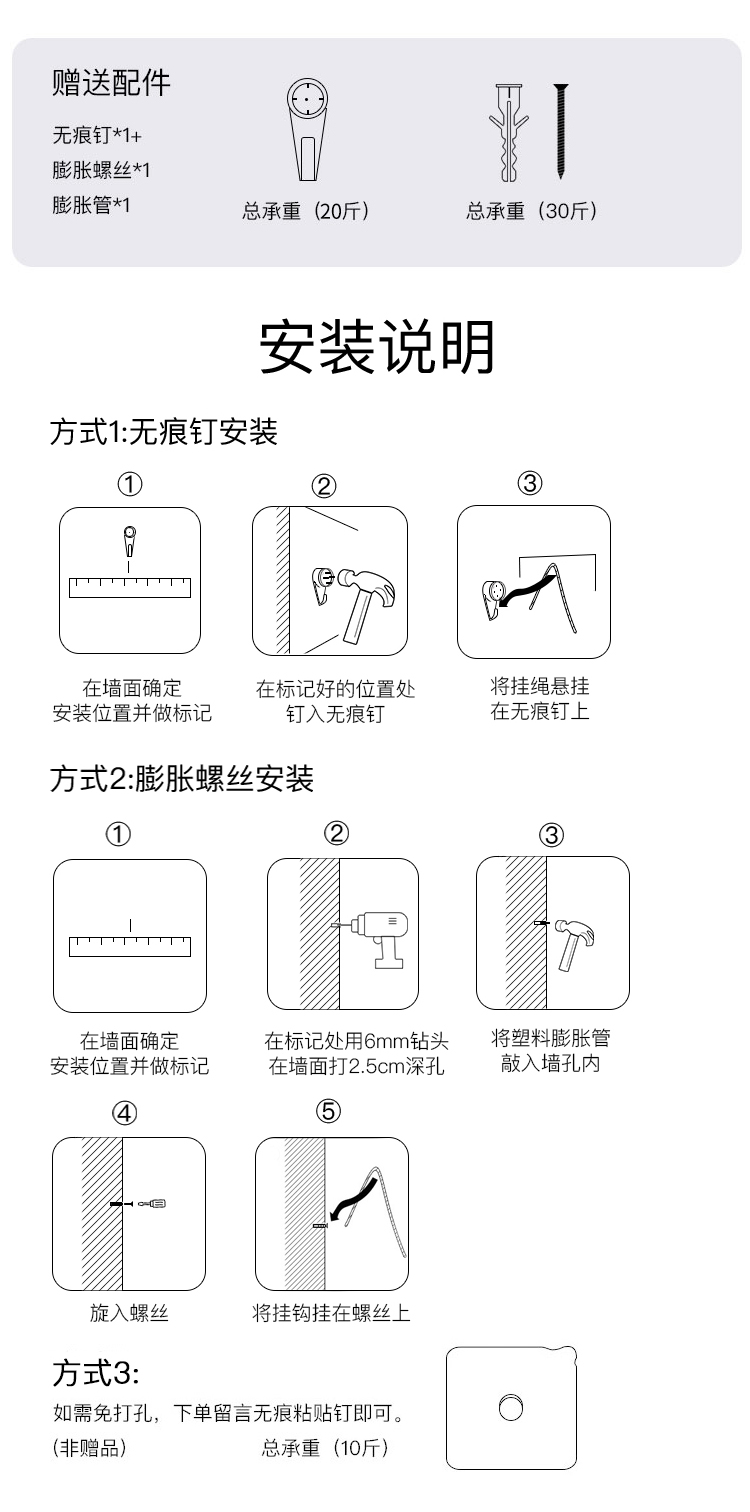 赠送配件
无痕钉*1+
膨胀螺丝*1
膨胀管*1

总承重（20斤）

总承重（30斤）

安装说明

方式1:无痕钉安装

①
在墙面确定
安装位置并做标记

②
在标记好的位置处
钉入无痕钉

③
将挂绳悬挂
在无痕钉上

方式2:膨胀螺丝安装

①
在墙面确定
安装位置并做标记

②
在标记处用6mm钻头
在墙面打2.5cm深孔

③
将塑料膨胀管
敲入墙孔内

④
旋入螺丝

⑤
将挂钩挂在螺丝上

方式3:
如需免打孔，下单留言无痕粘贴钉即可。
(非赠品)
总承重（10斤）