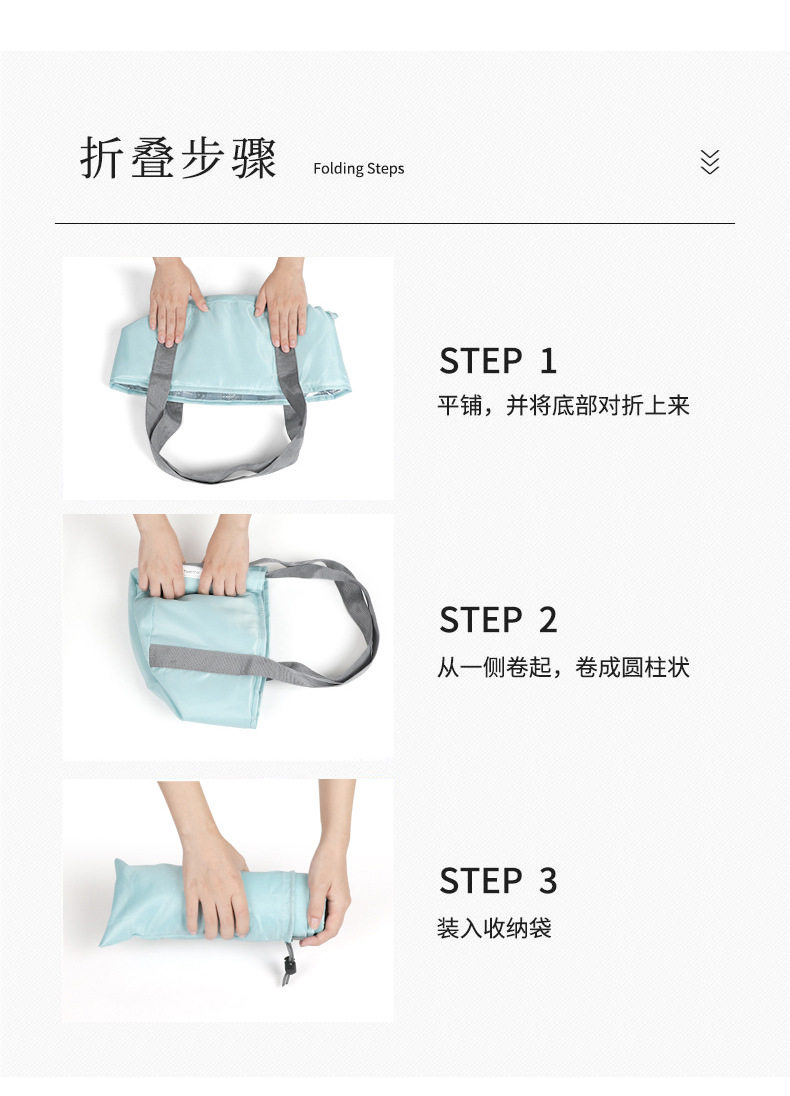 折叠步骤 Folding Steps

STEP 1
平铺，并将底部对折上来

STEP 2
从一侧卷起，卷成圆柱状

STEP 3
装入收纳袋