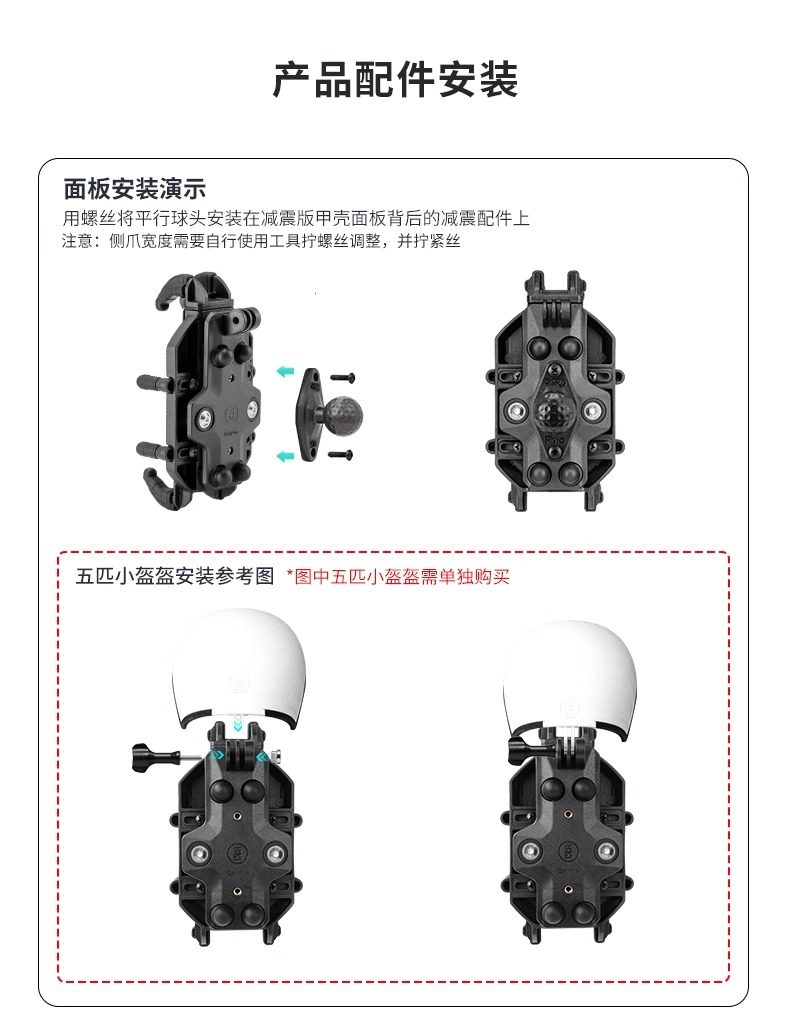 产品配件安装

面板安装演示
用螺丝将平行球头安装在减震版甲壳面板背后的减震配件上
注意：侧爪宽度需要自行使用工具拧螺丝调整，并拧紧丝

五匹小盔盔安装参考图 *图中五匹小盔盔需单独购买