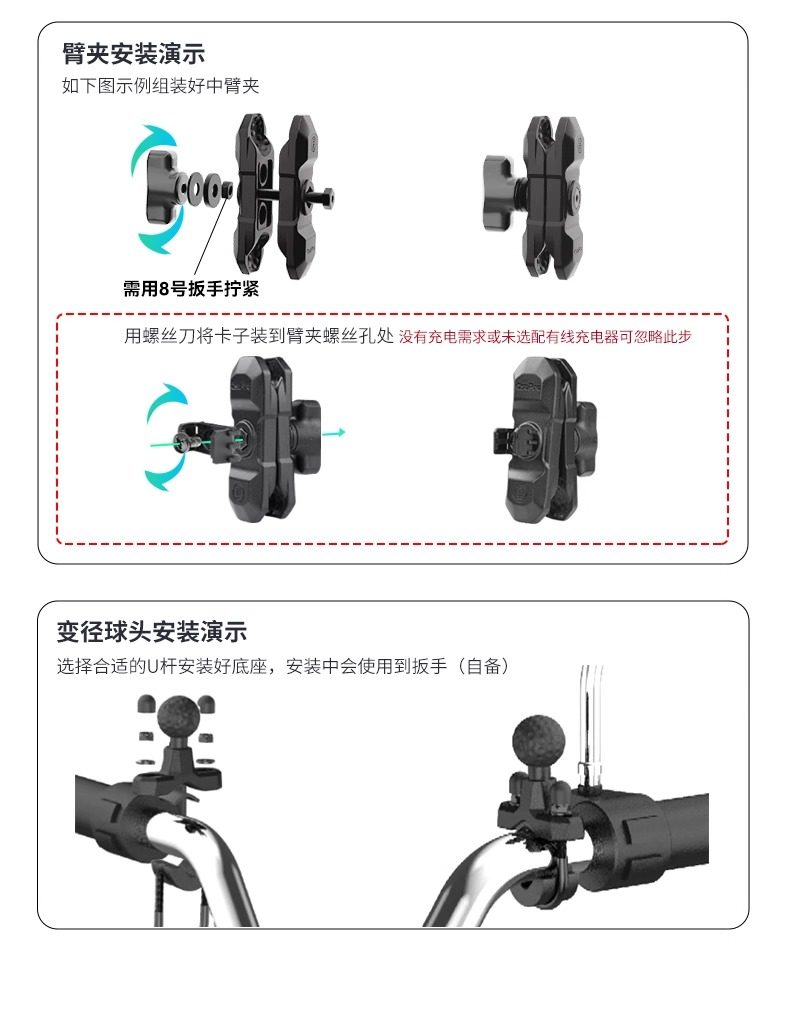 臂夹安装演示

如下图示例组装好中臂夹

需用8号扳手拧紧

用螺丝刀将卡子装到臂夹螺丝孔处 没有充电需求或未选配有线充电器可忽略此步

变径球头安装演示

选择合适的U杆安装好底座，安装中会使用到扳手（自备）