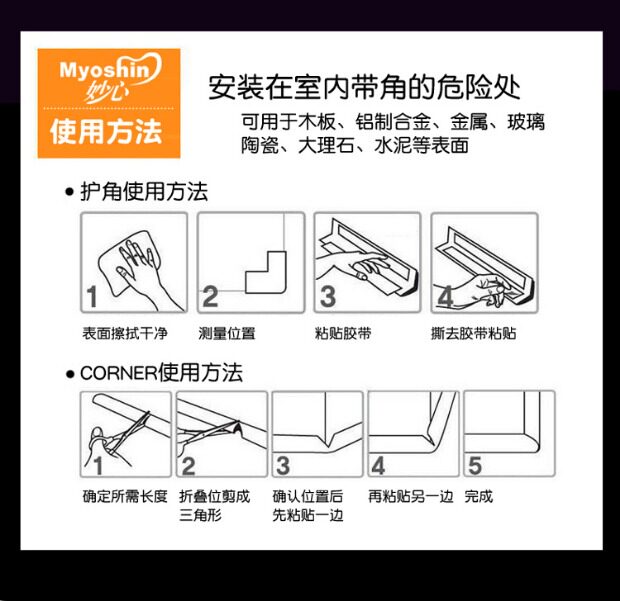 Myoshin
妙心
使用方法

安装在室内带角的危险处
可用于木板、铝制合金、金属、玻璃
陶瓷、大理石、水泥等表面

• 护角使用方法

1
表面擦拭干净

2
测量位置

3
粘贴胶带

4
撕去胶带粘贴

• CORNER使用方法

1
确定所需长度

2
折叠位剪成三角形

3
确认位置后先粘贴一边

4
再粘贴另一边

5
完成