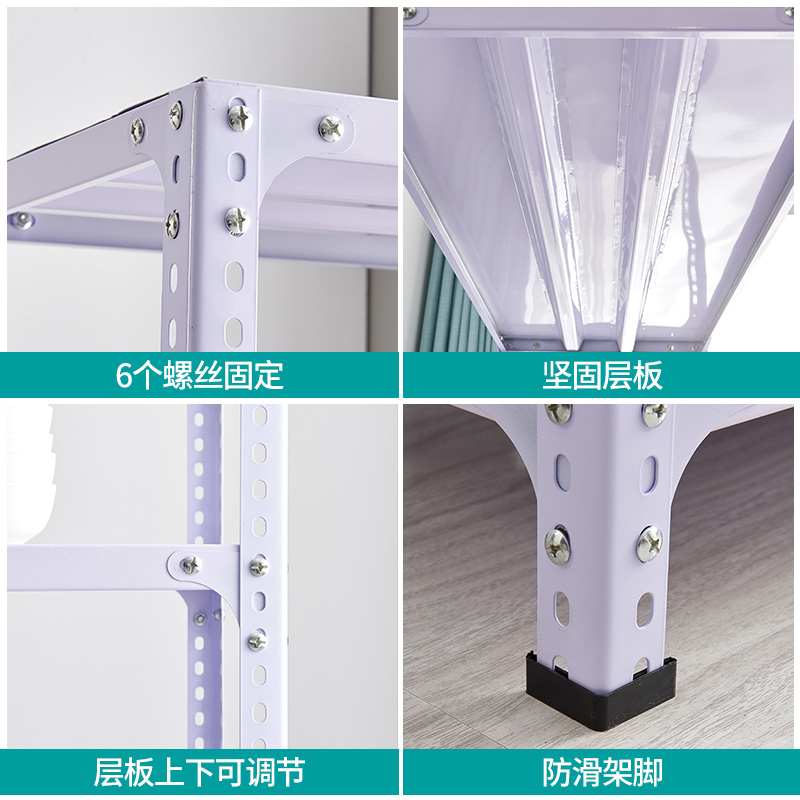 6个螺丝固定

坚固层板

层板上下可调节

防滑架脚