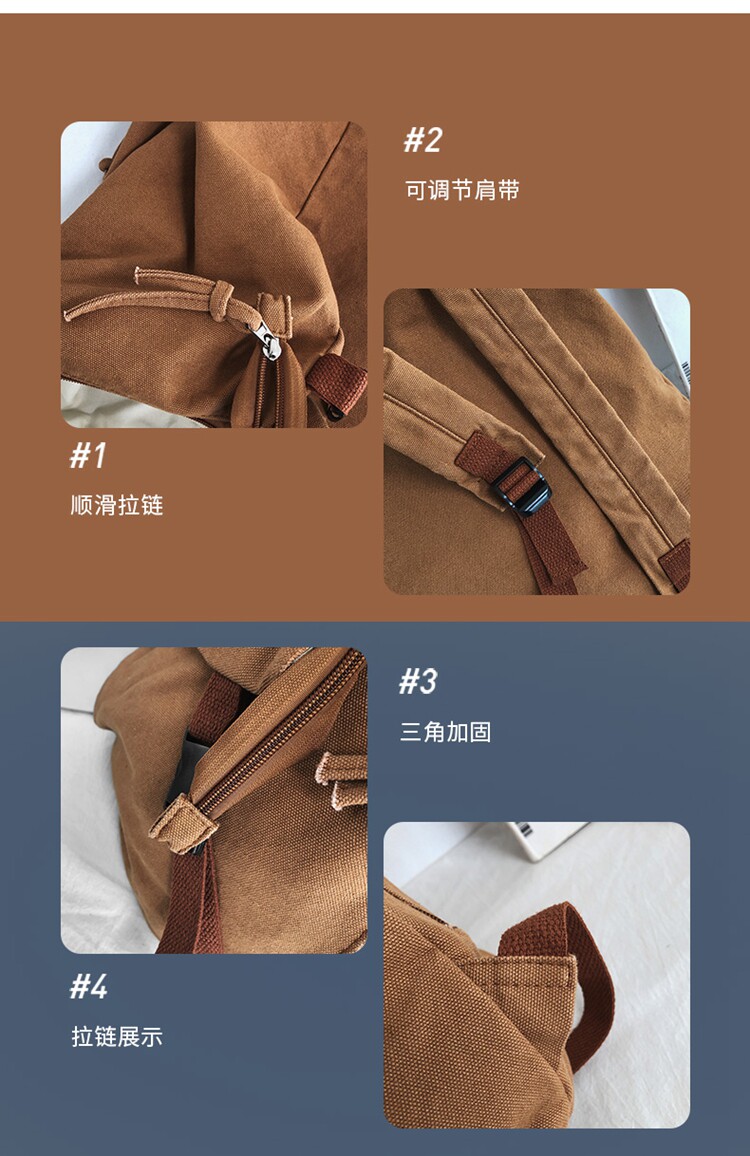 #2

可调节肩带

#1

顺滑拉链

#3

三角加固

#4

拉链展示