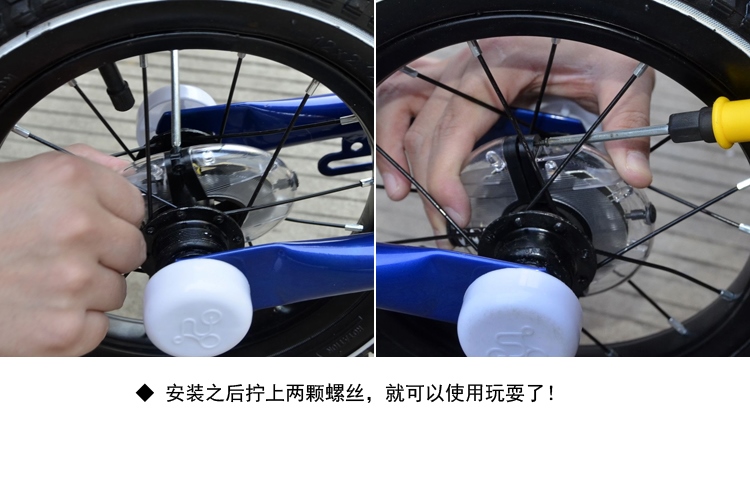 ◆ 安装之后拧上两颗螺丝，就可以使用玩耍了！