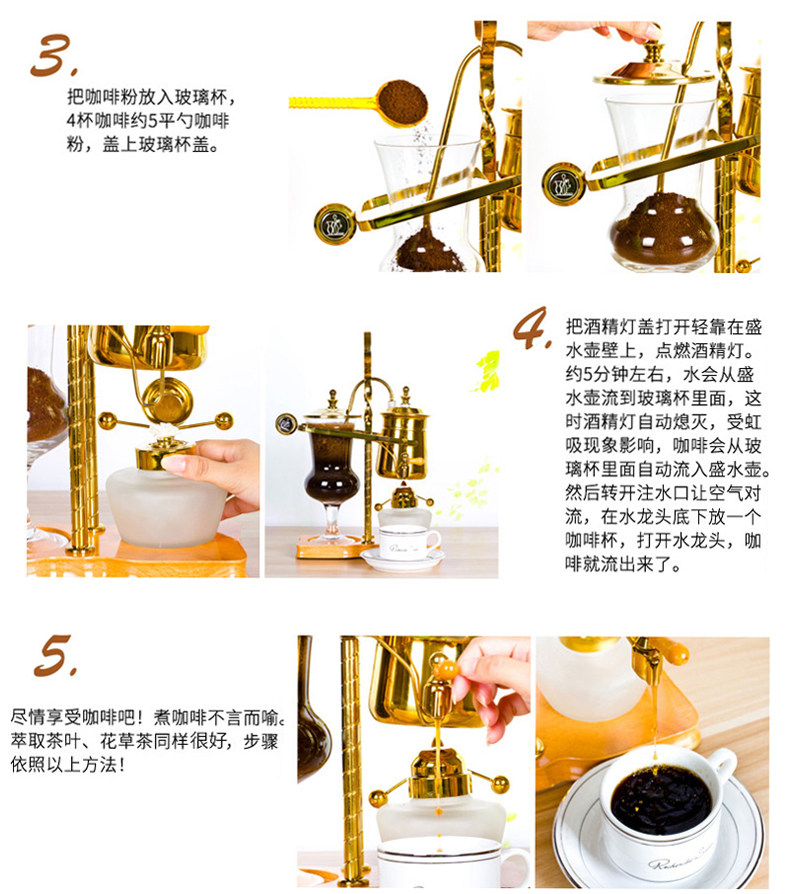 3.

把咖啡粉放入玻璃杯，4杯咖啡约5平勺咖啡粉，盖上玻璃杯盖。

4.

把酒精灯盖打开轻靠在盛水壶壁上，点燃酒精灯。约5分钟左右，水会从盛水壶流到玻璃杯里面，这时酒精灯自动熄灭，受虹吸现象影响，咖啡会从玻璃杯里面自动流入盛水壶。然后转开注水口让空气对流，在水龙头底下放一个咖啡杯，打开水龙头，咖啡就流出来了。

5.

尽情享受咖啡吧！煮咖啡不言而喻。萃取茶叶、花草茶同样很好，步骤依照以上方法！