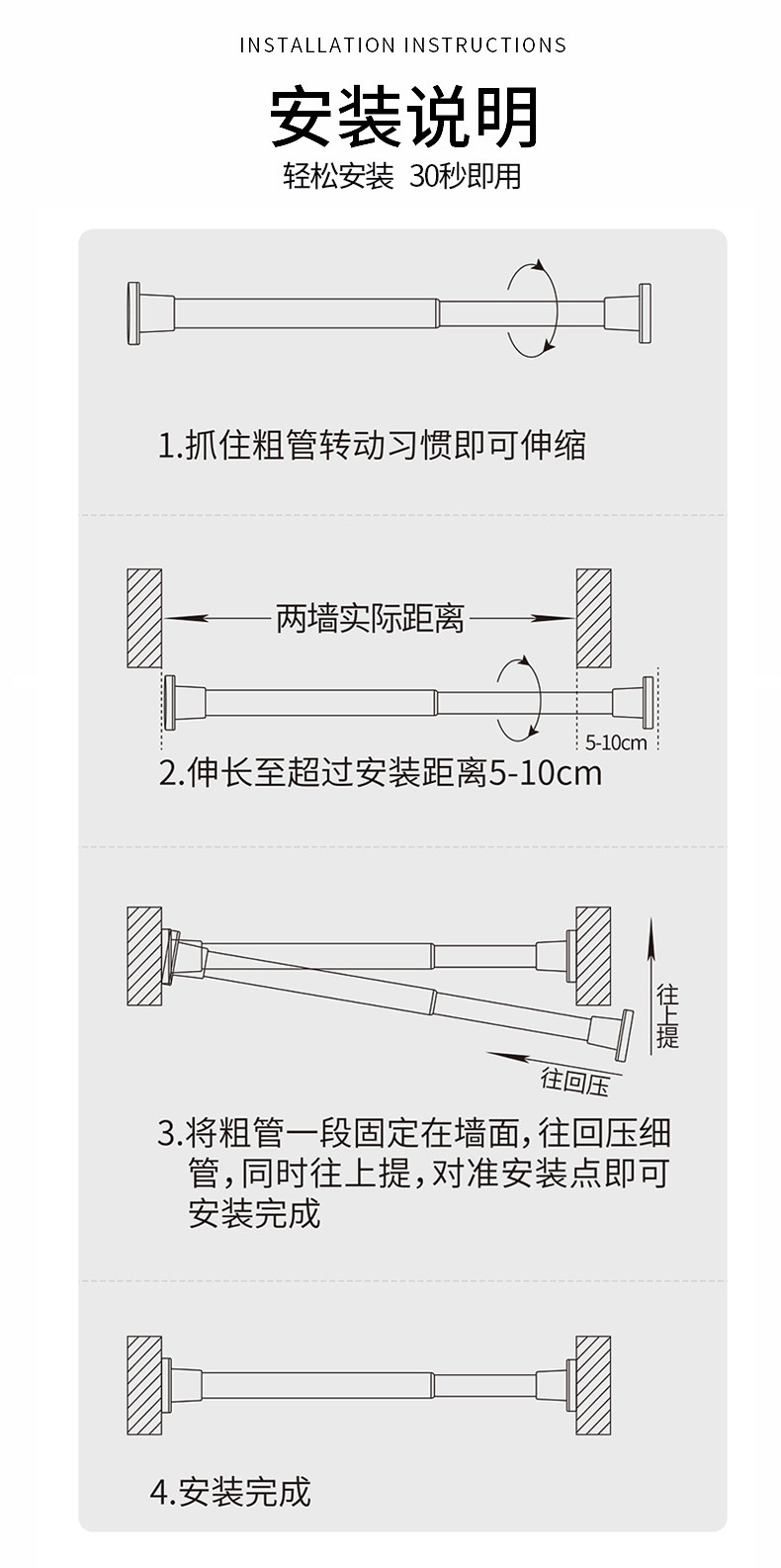 INSTALLATION INSTRUCTIONS

安装说明

轻松安装 30秒即用

1.抓住粗管转动习惯即可伸缩

两墙实际距离

5-10cm

2.伸长至超过安装距离5-10cm

往上提

往回压

3.将粗管一段固定在墙面,往回压细管,同时往上提,对准安装点即可安装完成

4.安装完成