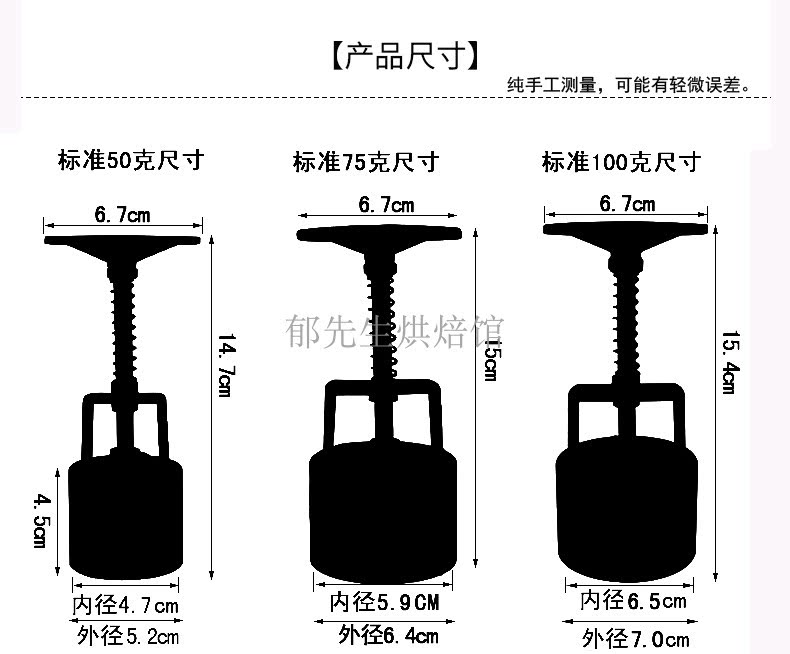 【产品尺寸】

纯手工测量，可能有轻微误差。

标准50克尺寸

6.7cm

14.7cm

4.5cm

内径4.7cm

外径5.2cm

标准75克尺寸

6.7cm

15cm

内径5.9CM

外径6.4cm

标准100克尺寸

6.7cm

15.4cm

内径6.5cm

外径7.0cm

郁先生烘焙馆