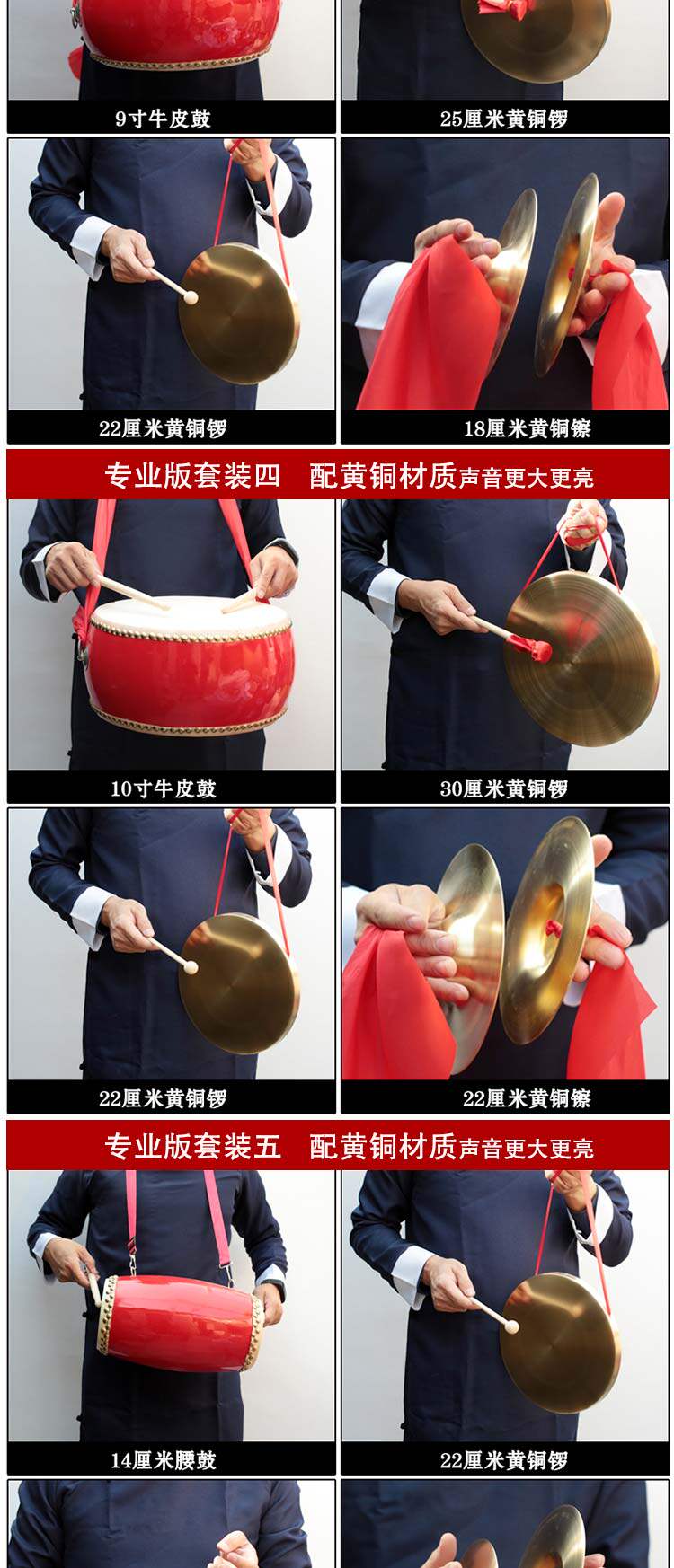 9寸牛皮鼓

25厘米黄铜锣

22厘米黄铜锣

18厘米黄铜镲

专业版套装四　配黄铜材质声音更大更亮

10寸牛皮鼓

30厘米黄铜锣

22厘米黄铜锣

22厘米黄铜镲

专业版套装五　配黄铜材质声音更大更亮

14厘米腰鼓

22厘米黄铜锣