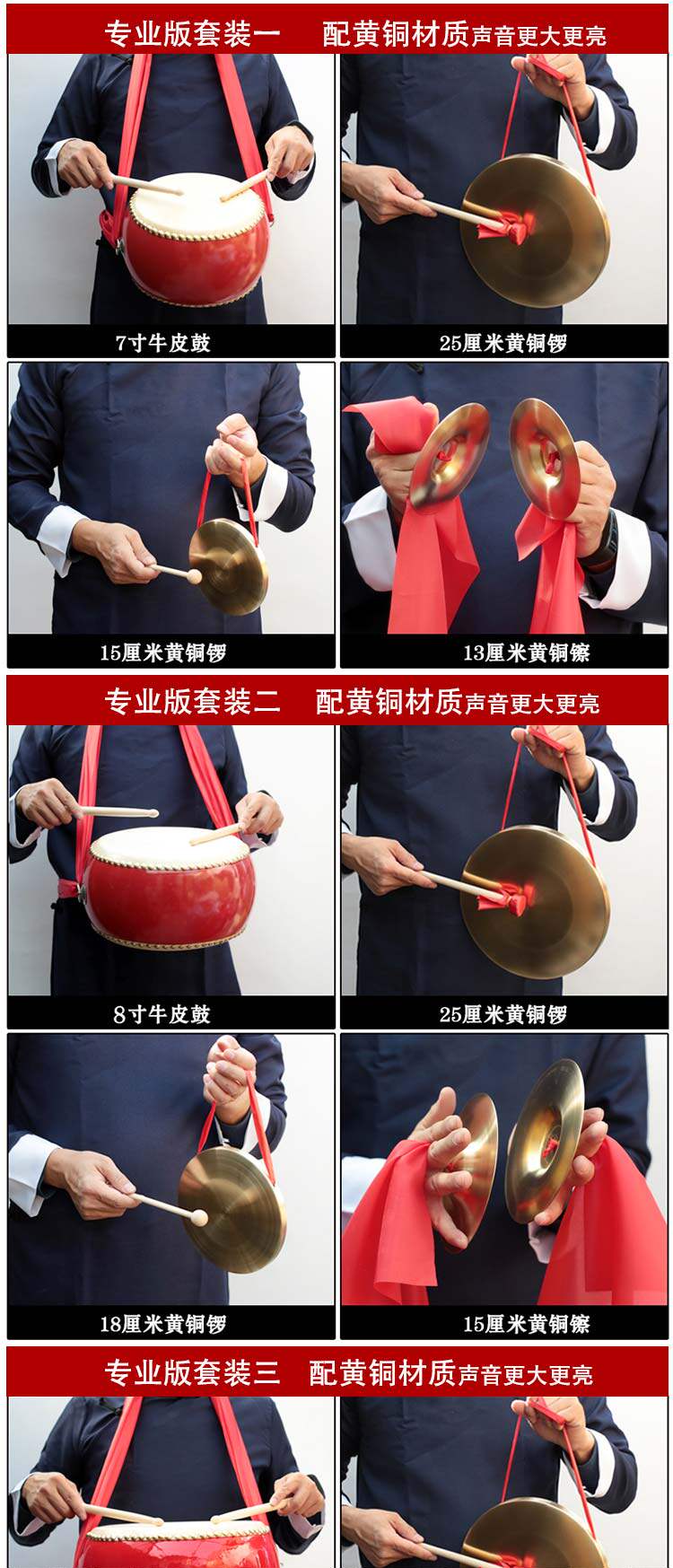 专业版套装一　配黄铜材质声音更大更亮

7寸牛皮鼓

25厘米黄铜锣

15厘米黄铜锣

13厘米黄铜镲

专业版套装二　配黄铜材质声音更大更亮

8寸牛皮鼓

25厘米黄铜锣

18厘米黄铜锣

15厘米黄铜镲

专业版套装三　配黄铜材质声音更大更亮