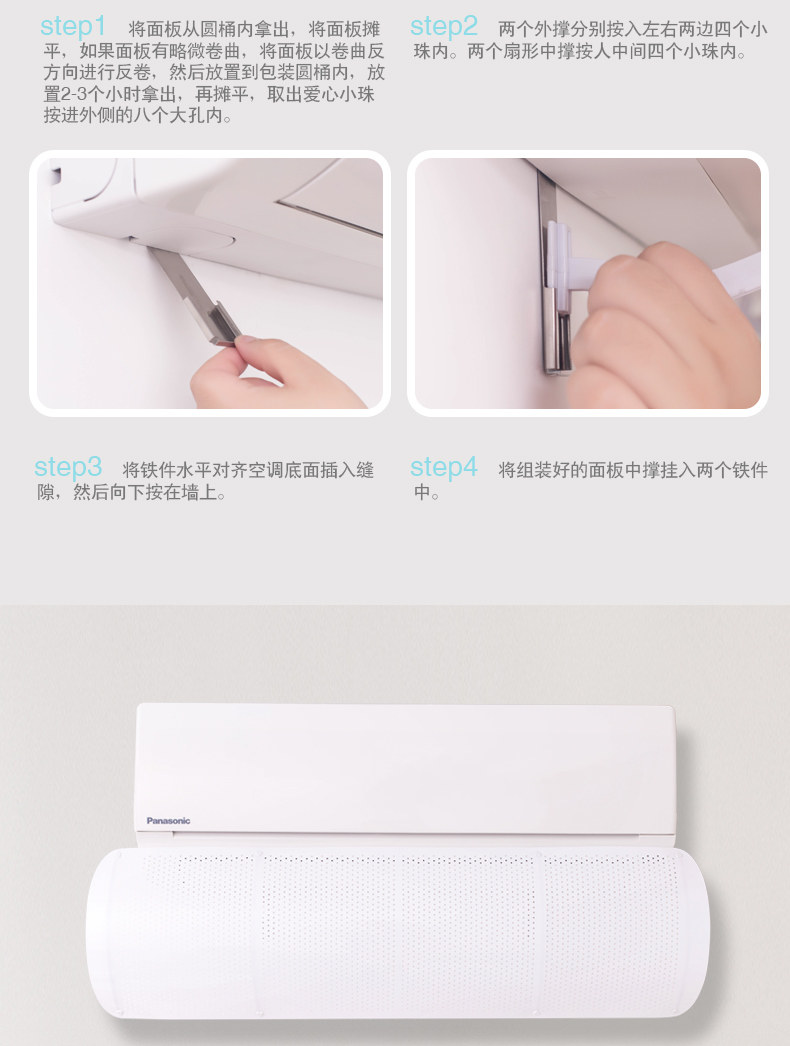 step1 将面板从圆桶内拿出，将面板摊平，如果面板有略微卷曲，将面板以卷曲反方向进行反卷，然后放置到包装圆桶内，放置2-3个小时拿出，再摊平，取出爱心小珠按进外侧的八个大孔内。

step2 两个外撑分别按入左右两边四个小珠内。两个扇形中撑按人中间四个小珠内。

step3 将铁件水平对齐空调底面插入缝隙，然后向下按在墙上。

step4 将组装好的面板中撑挂入两个铁件中。

Panasonic