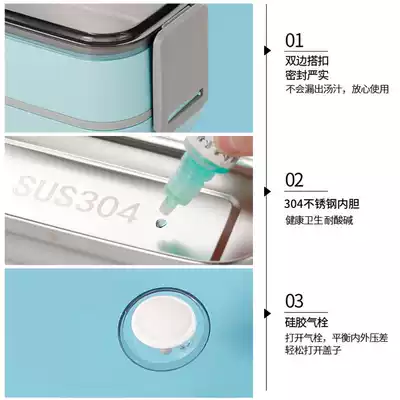 SUS304

01
双边搭扣
密封严实
不会漏出汤汁，放心使用

02
304不锈钢内胆
健康卫生 耐酸碱

03
硅胶气栓
打开气栓，平衡内外压差
轻松打开盖子