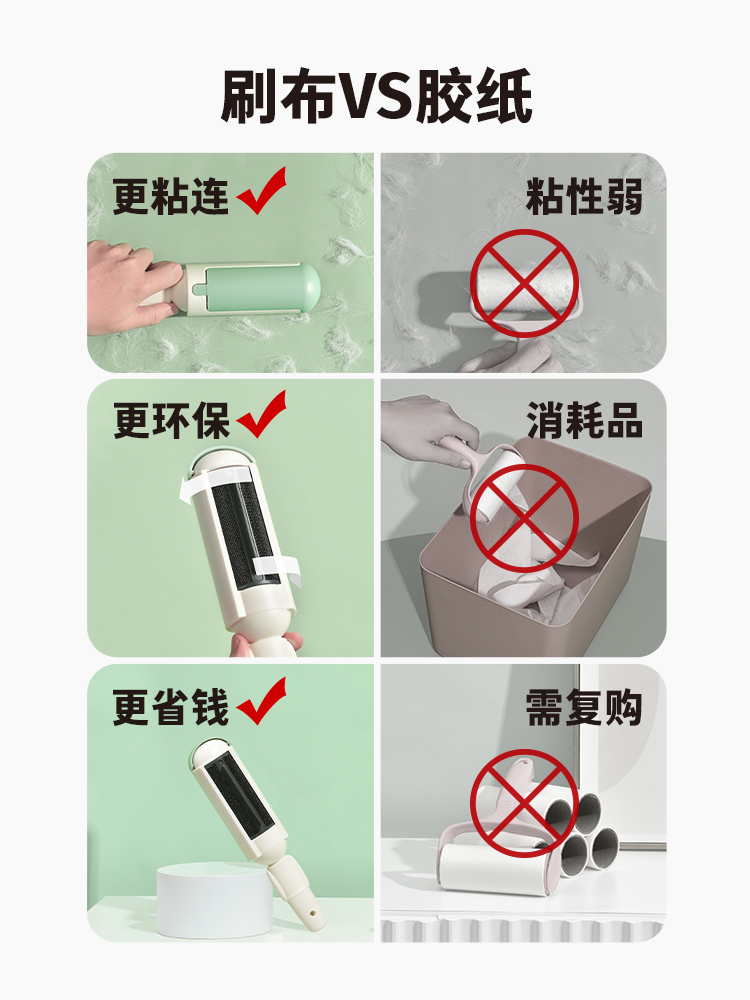 刷布VS胶纸

更粘连

粘性弱

更环保

消耗品

更省钱

需复购