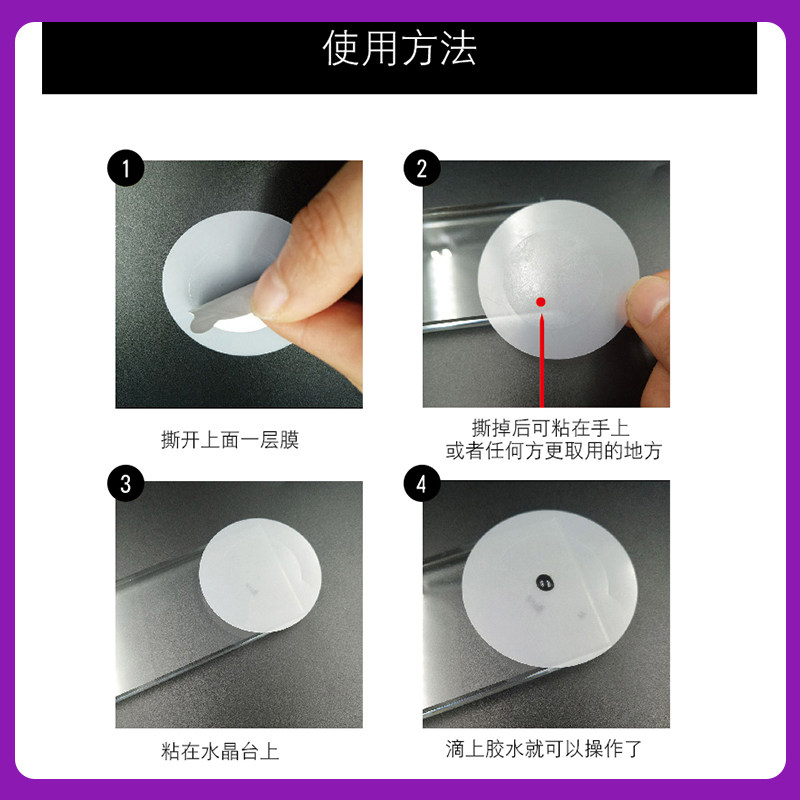 使用方法

1

撕开上面一层膜

2

撕掉后可粘在手上
或者任何方更取用的地方

3

粘在水晶台上

4

滴上胶水就可以操作了