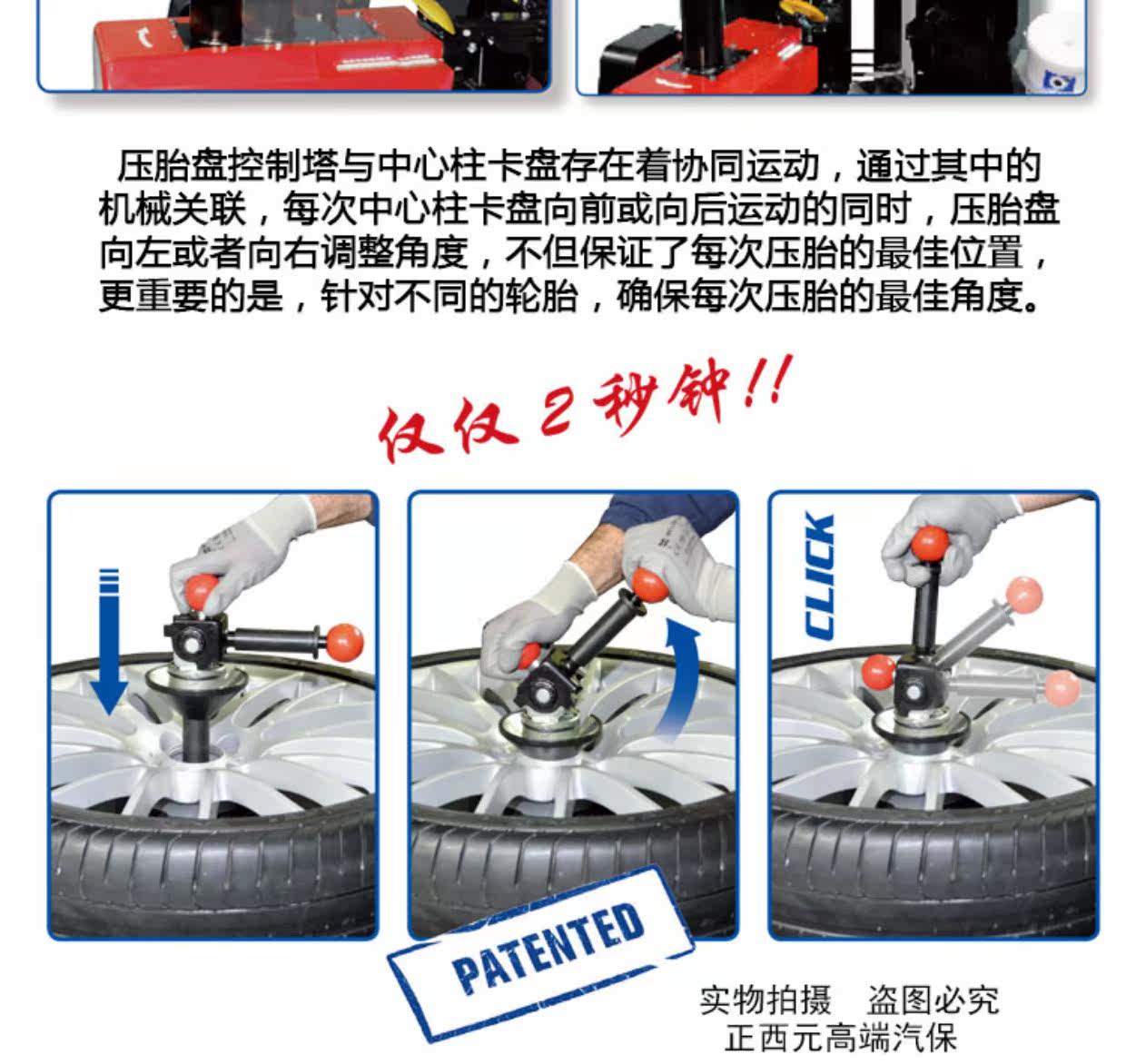 压胎盘控制塔与中心柱卡盘存在着协同运动，通过其中的机械关联，每次中心柱卡盘向前或向后运动的同时，压胎盘向左或者向右调整角度，不但保证了每次压胎的最佳位置，更重要的是，针对不同的轮胎，确保每次压胎的最佳角度。

仅仅2秒钟!!

CLICK

PATENTED

实物拍摄　盗图必究
正西元高端汽保