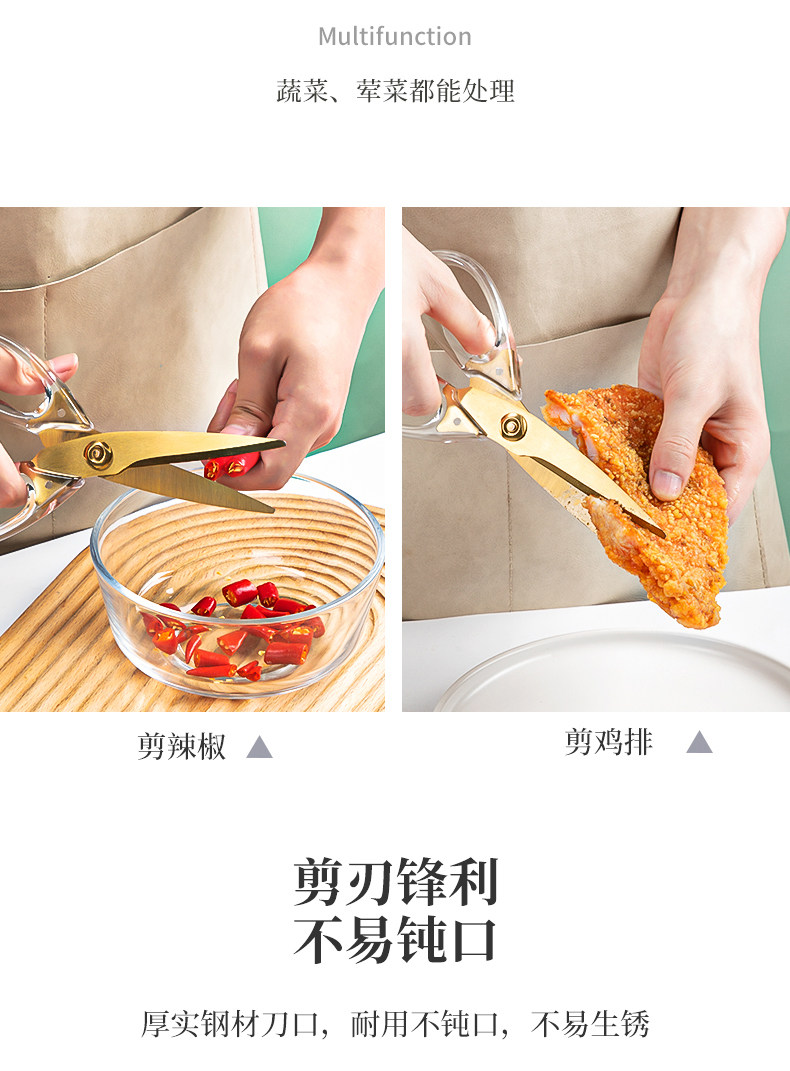 Multifunction

蔬菜、荤菜都能处理

剪辣椒 ▲

剪鸡排 ▲

剪刃锋利
不易钝口

厚实钢材刀口，耐用不钝口，不易生锈