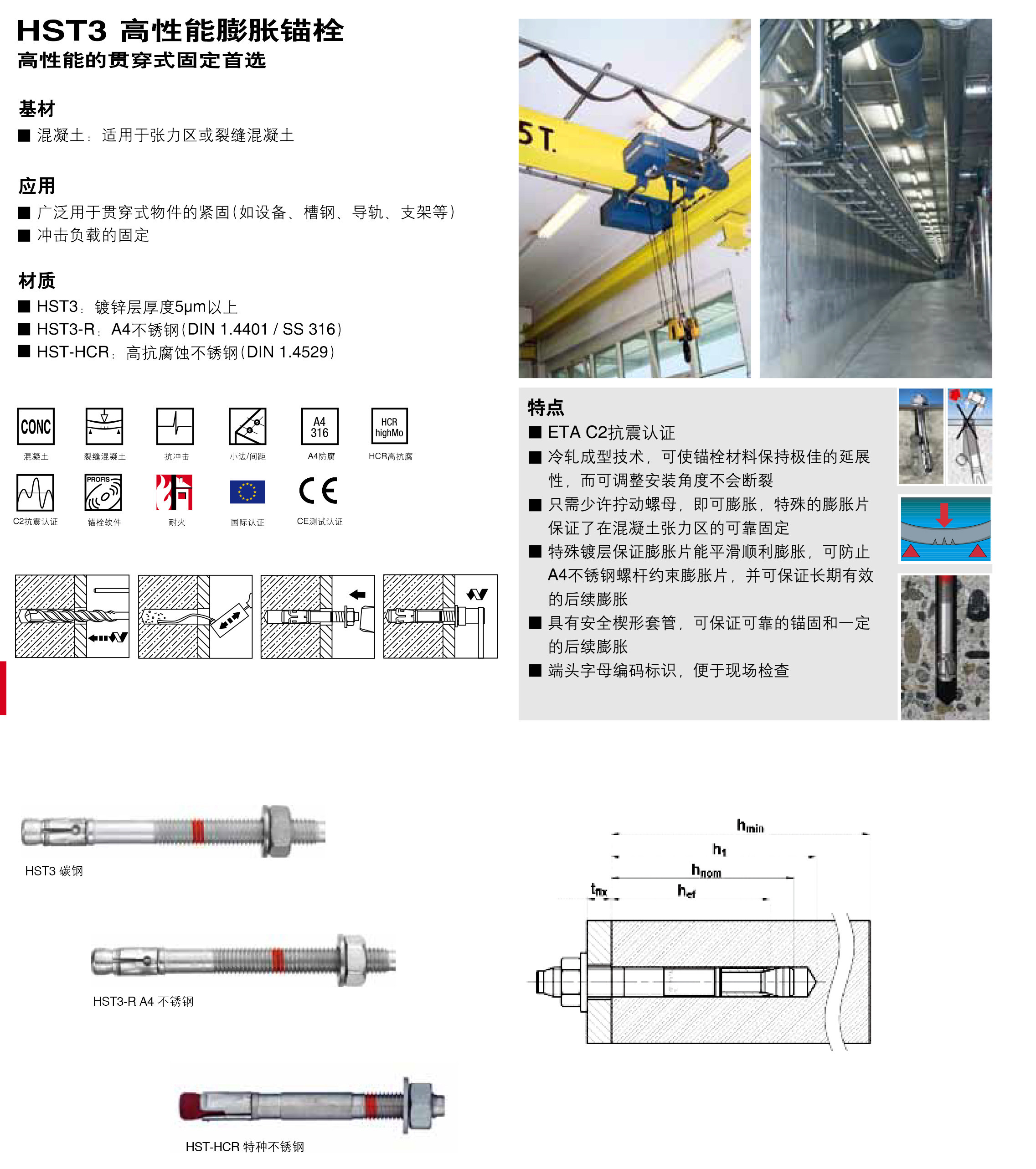 HST3 高性能膨胀锚栓
高性能的贯穿式固定首选

基材
■ 混凝土：适用于张力区或裂缝混凝土

应用
■ 广泛用于贯穿式物件的紧固（如设备、槽钢、导轨、支架等）
■ 冲击负载的固定

材质
■ HST3：镀锌层厚度5μm以上
■ HST3-R：A4不锈钢（DIN 1.4401 / SS 316）
■ HST-HCR：高抗腐蚀不锈钢（DIN 1.4529）

CONC
混凝土
裂缝混凝土
抗冲击
小边/间距
A4 316
A4防腐
HCR highMo
HCR高抗腐
C2抗震认证
PROFIS
锚栓软件
耐火
国际认证
CE
CE测试认证

ST.

特点
■ ETA C2抗震认证
■ 冷轧成型技术，可使锚栓材料保持极佳的延展性，而可调整安装角度不会断裂
■ 只需少许拧动螺母，即可膨胀，特殊的膨胀片保证了在混凝土张力区的可靠固定
■ 特殊镀层保证膨胀片能平滑顺利膨胀，可防止A4不锈钢螺杆约束膨胀片，并可保证长期有效的后续膨胀
■ 具有安全楔形套管，可保证可靠的锚固和一定的后续膨胀
■ 端头字母编码标识，便于现场检查

HST3 碳钢

HST3-R A4 不锈钢

HST-HCR 特种不锈钢

$h_{min}$
$h_1$
$h_{nom}$
$t_{fix}$
$h_{ef}$