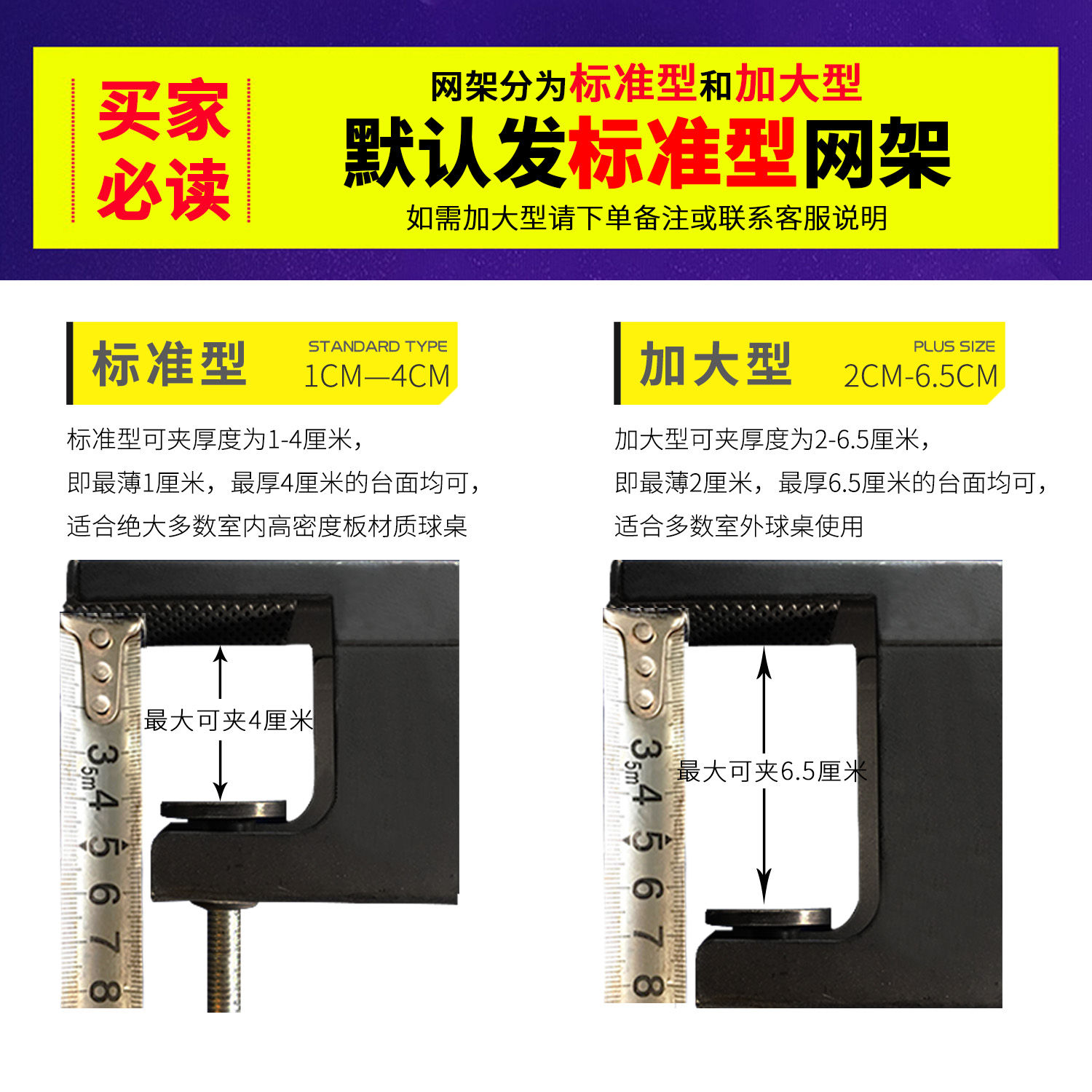 买家必读

网架分为标准型和加大型
默认发标准型网架
如需加大型请下单备注或联系客服说明

标准型 STANDARD TYPE 1CM—4CM

标准型可夹厚度为1-4厘米，
即最薄1厘米，最厚4厘米的台面均可，
适合绝大多数室内高密度板材质球桌

最大可夹4厘米

3 5m 4 5 6 7 8

加大型 PLUS SIZE 2CM-6.5CM

加大型可夹厚度为2-6.5厘米，
即最薄2厘米，最厚6.5厘米的台面均可，
适合多数室外球桌使用

最大可夹6.5厘米

3 5m 4 5 6 7 8