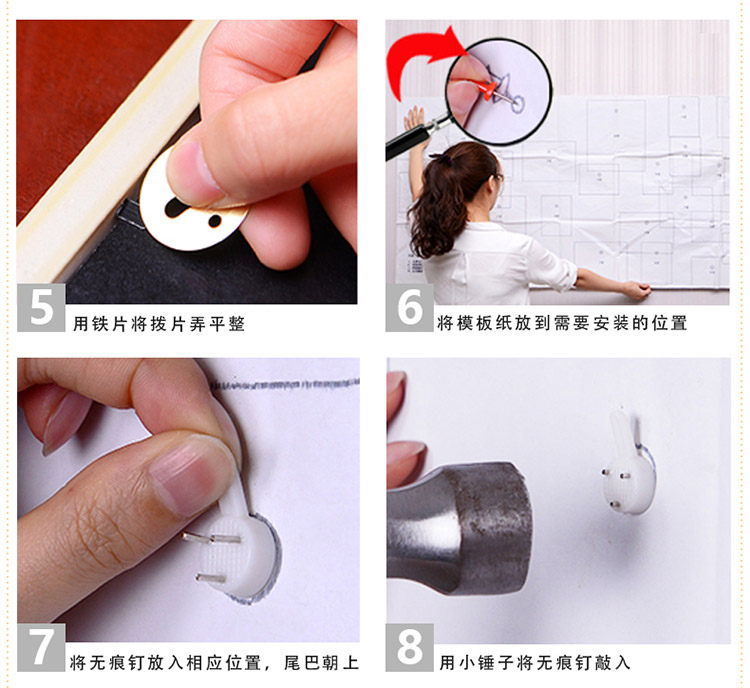 5 用铁片将拨片弄平整

6 将模板纸放到需要安装的位置

7 将无痕钉放入相应位置，尾巴朝上

8 用小锤子将无痕钉敲入