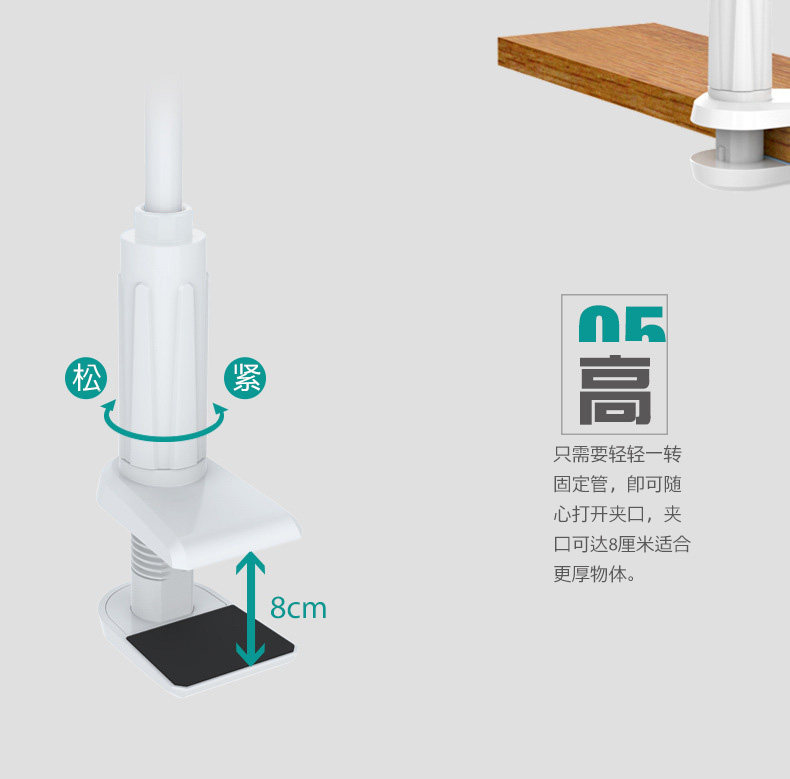 松

紧

8cm

05
高

只需要轻轻一转固定管，即可随心打开夹口，夹口可达8厘米适合更厚物体。