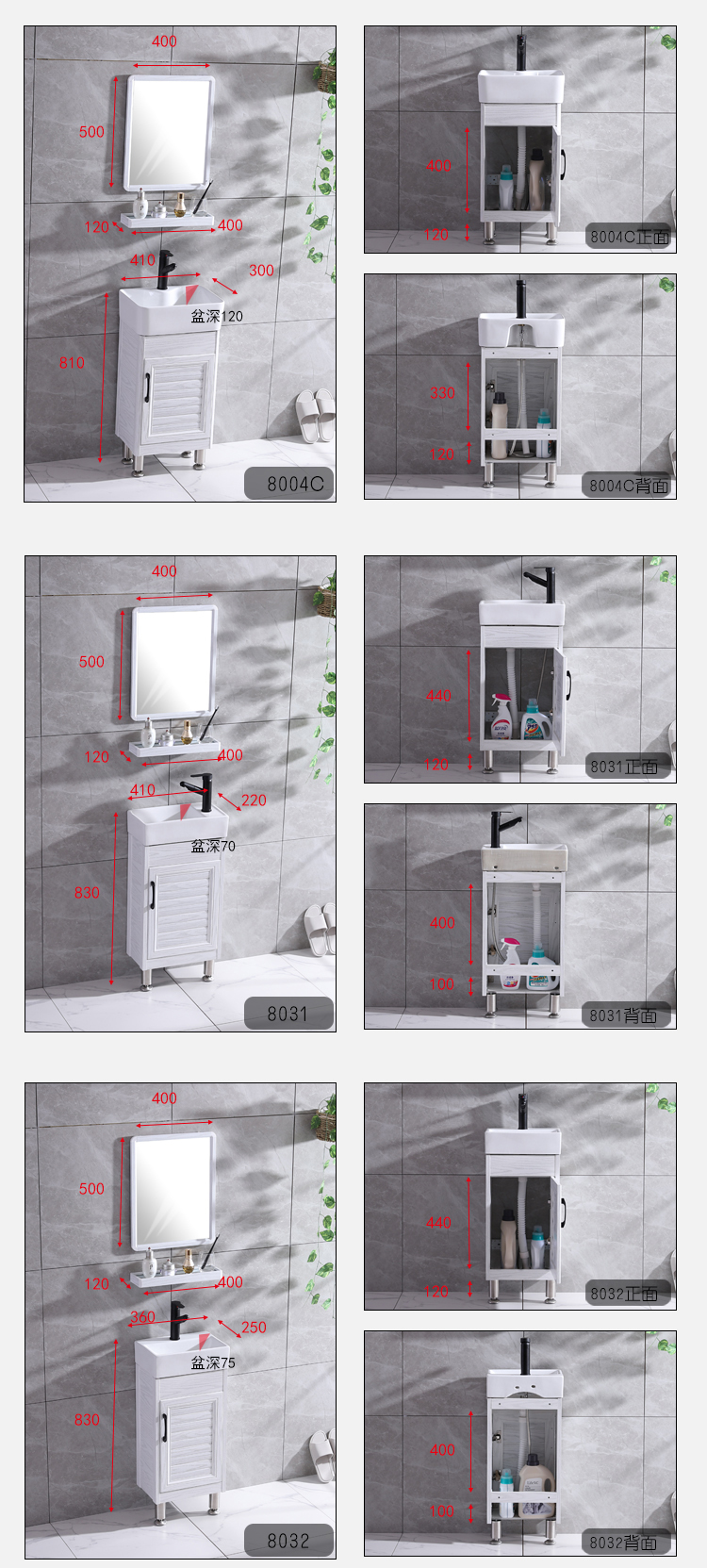 400
500
120
400
410
300
盆深120
810
8004C

400
120
8004C正面

330
120
8004C背面

400
500
120
400
410
220
盆深70
830
8031

440
120
8031正面

400
100
8031背面

400
500
120
400
360
250
盆深75
830
8032

440
120
8032正面

400
100
8032背面