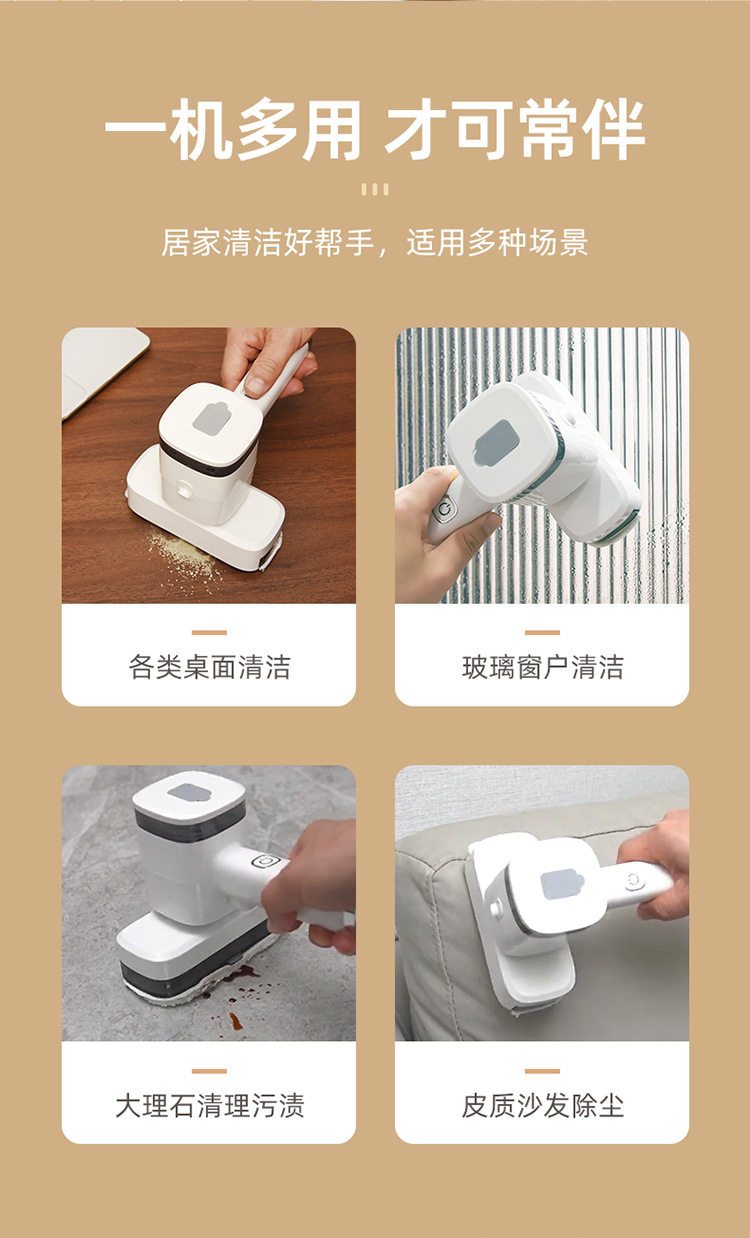 一机多用 才可常伴

居家清洁好帮手，适用多种场景

各类桌面清洁

玻璃窗户清洁

大理石清理污渍

皮质沙发除尘