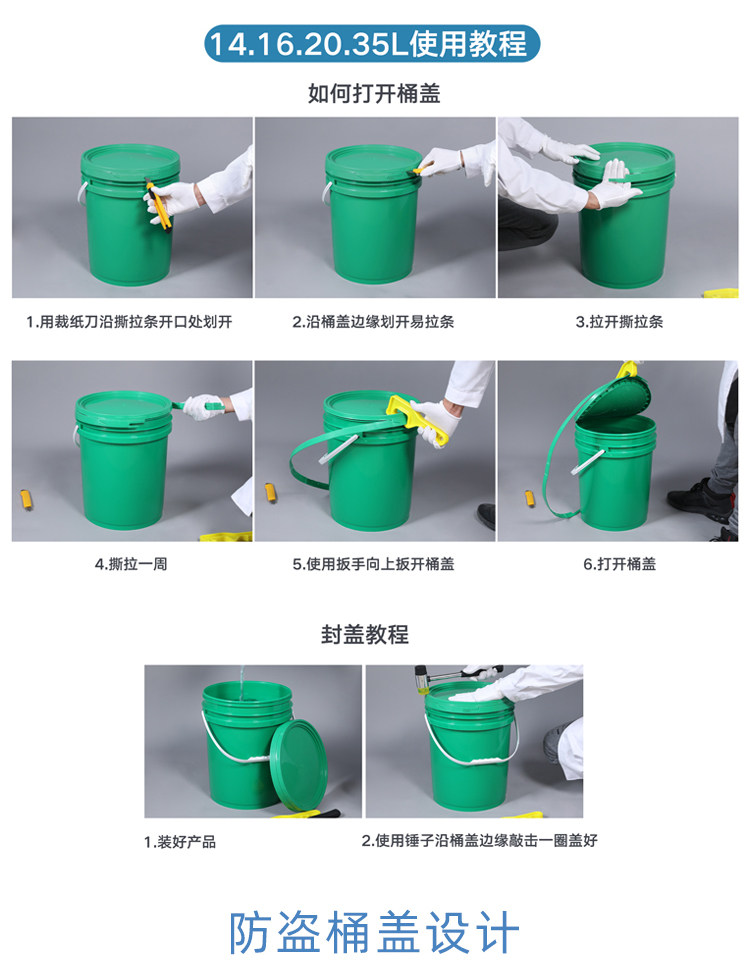 14.16.20.35L使用教程

如何打开桶盖

1.用裁纸刀沿撕拉条开口处划开

2.沿桶盖边缘划开易拉条

3.拉开撕拉条

4.撕拉一周

5.使用扳手向上扳开桶盖

6.打开桶盖

封盖教程

1.装好产品

2.使用锤子沿桶盖边缘敲击一圈盖好

防盗桶盖设计