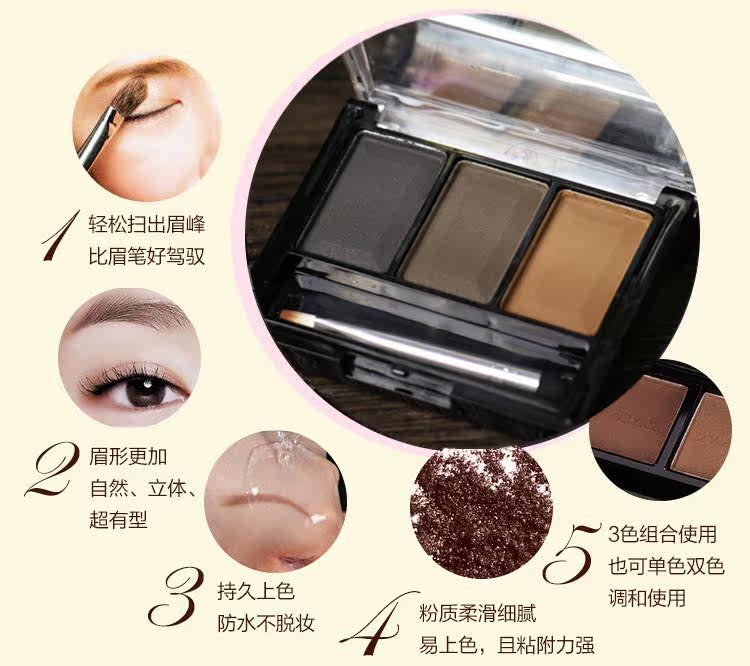 1 轻松扫出眉峰
比眉笔好驾驭

2 眉形更加
自然、立体、
超有型

3 持久上色
防水不脱妆

4 粉质柔滑细腻
易上色，且粘附力强

5 3色组合使用
也可单色双色
调和使用