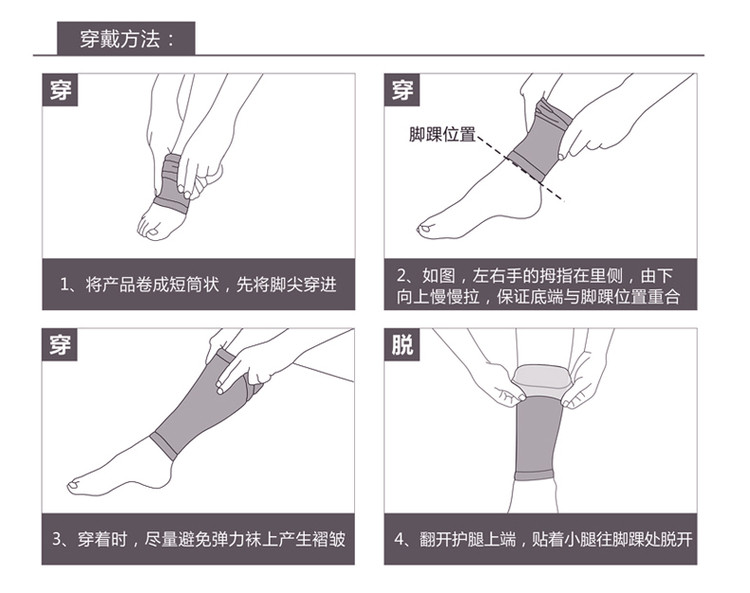 穿戴方法：

穿

1、将产品卷成短筒状，先将脚尖穿进

穿

脚踝位置

2、如图，左右手的拇指在里侧，由下向上慢慢拉，保证底端与脚踝位置重合

穿

3、穿着时，尽量避免弹力袜上产生褶皱

脱

4、翻开护腿上端，贴着小腿往脚踝处脱开