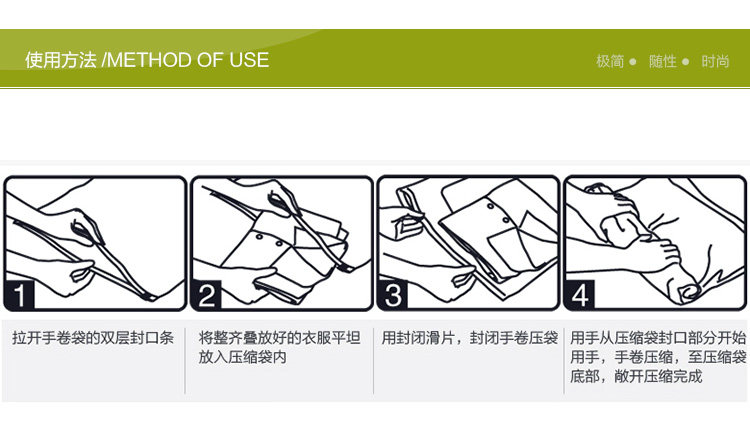 使用方法 /METHOD OF USE

极简 ● 随性 ● 时尚

1

2

3

4

拉开手卷袋的双层封口条

将整齐叠放好的衣服平坦放入压缩袋内

用封闭滑片，封闭手卷压袋

用手从压缩袋封口部分开始用手，手卷压缩，至压缩袋底部，敞开压缩完成