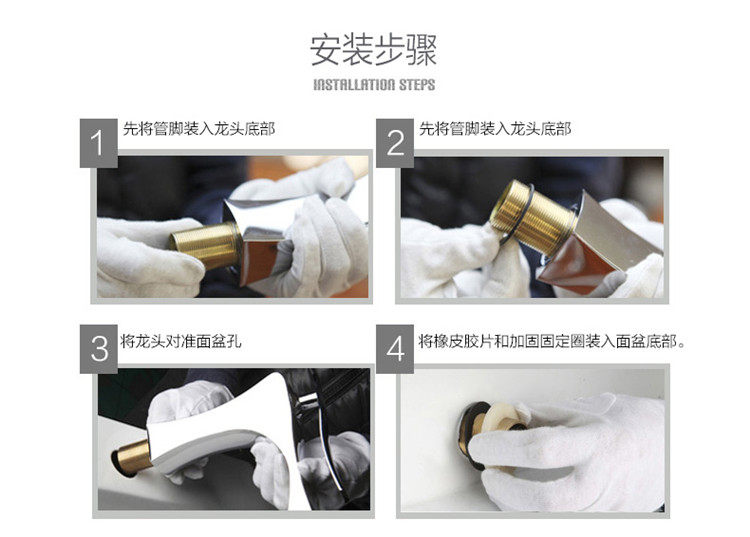 安装步骤

INSTALLATION STEPS

1 先将管脚装入龙头底部

2 先将管脚装入龙头底部

3 将龙头对准面盆孔

4 将橡皮胶片和加固固定圈装入面盆底部。