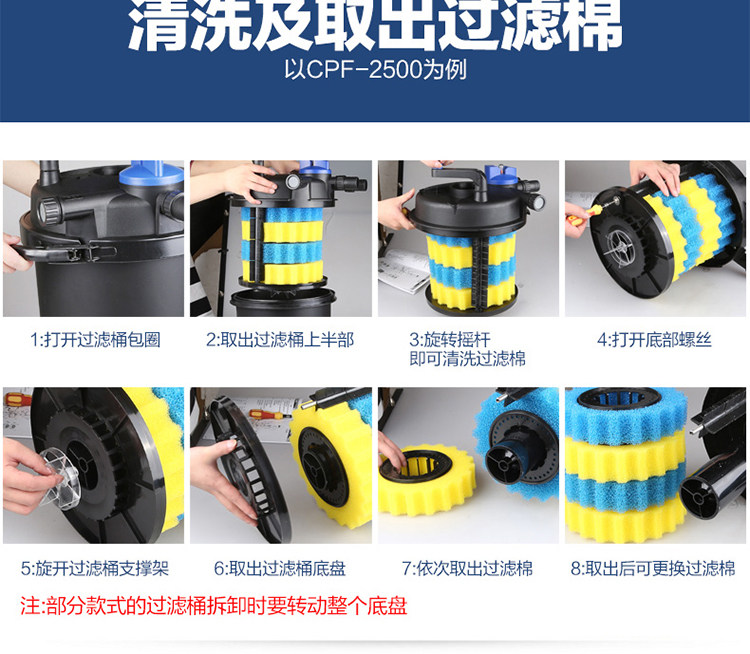 清洗及取出过滤棉

以CPF-2500为例

1:打开过滤桶包圈

2:取出过滤桶上半部

3:旋转摇杆
即可清洗过滤棉

4:打开底部螺丝

5:旋开过滤桶支撑架

6:取出过滤桶底盘

7:依次取出过滤棉

8:取出后可更换过滤棉

注:部分款式的过滤桶拆卸时要转动整个底盘