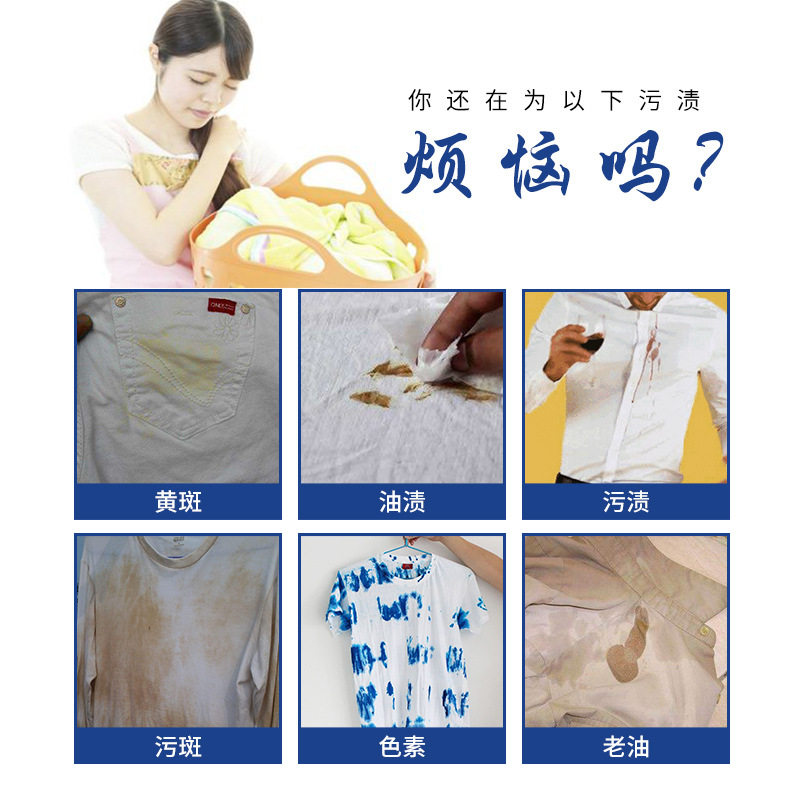 你还在为以下污渍
烦恼吗？

黄斑

油渍

污渍

污斑

色素

老油