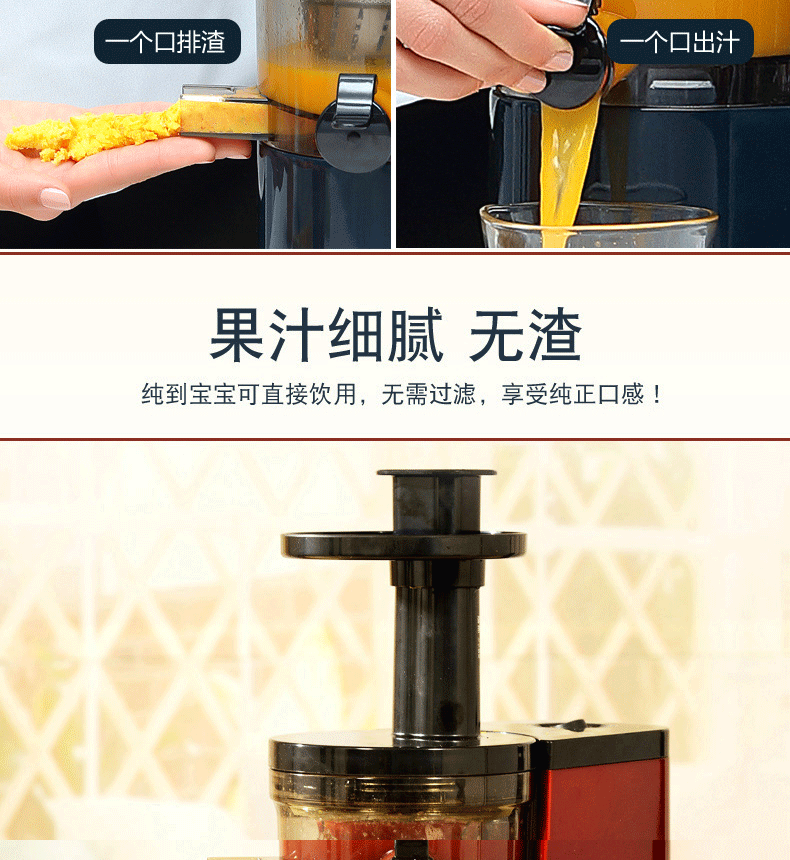 一个口排渣

一个口出汁

果汁细腻 无渣

纯到宝宝可直接饮用，无需过滤，享受纯正口感！