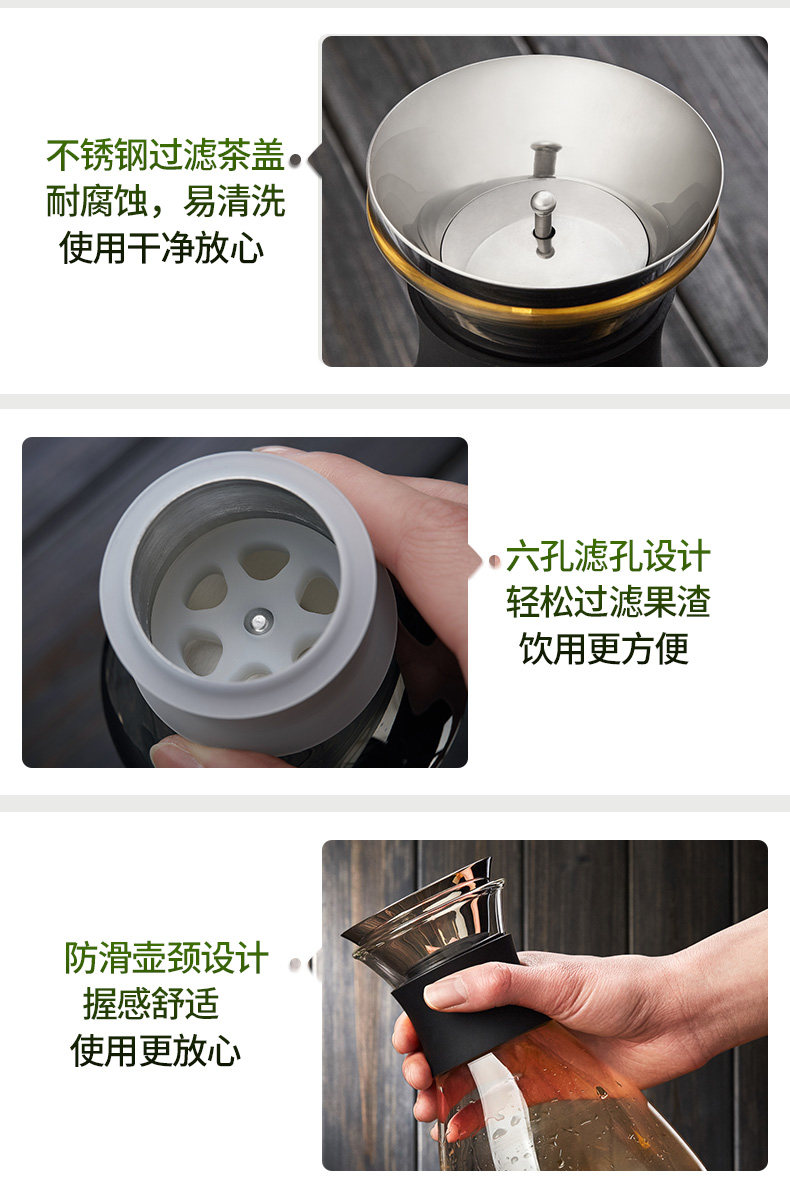 不锈钢过滤茶盖
耐腐蚀，易清洗
使用干净放心

六孔滤孔设计
轻松过滤果渣
饮用更方便

防滑壶颈设计
握感舒适
使用更放心