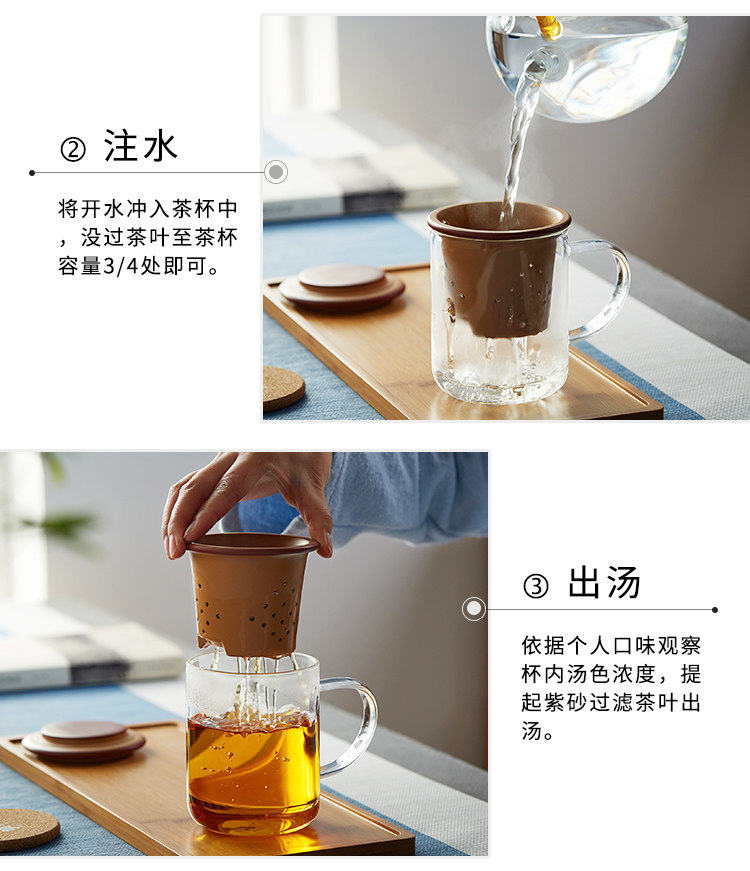 ② 注水

将开水冲入茶杯中，没过茶叶至茶杯容量3/4处即可。

③ 出汤

依据个人口味观察杯内汤色浓度，提起紫砂过滤茶叶出汤。