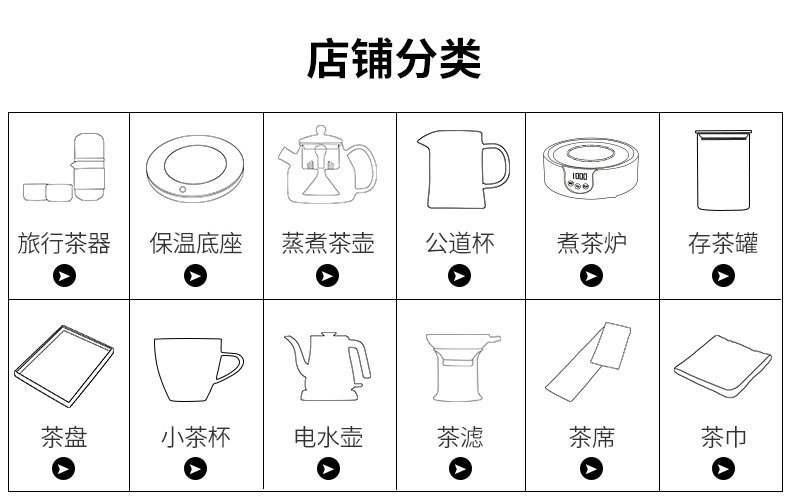 店铺分类

| 旅行茶器 | 保温底座 | 蒸煮茶壶 | 公道杯 | 煮茶炉 | 存茶罐 |
|---|---|---|---|---|---|
| 茶盘 | 小茶杯 | 电水壶 | 茶滤 | 茶席 | 茶巾 |