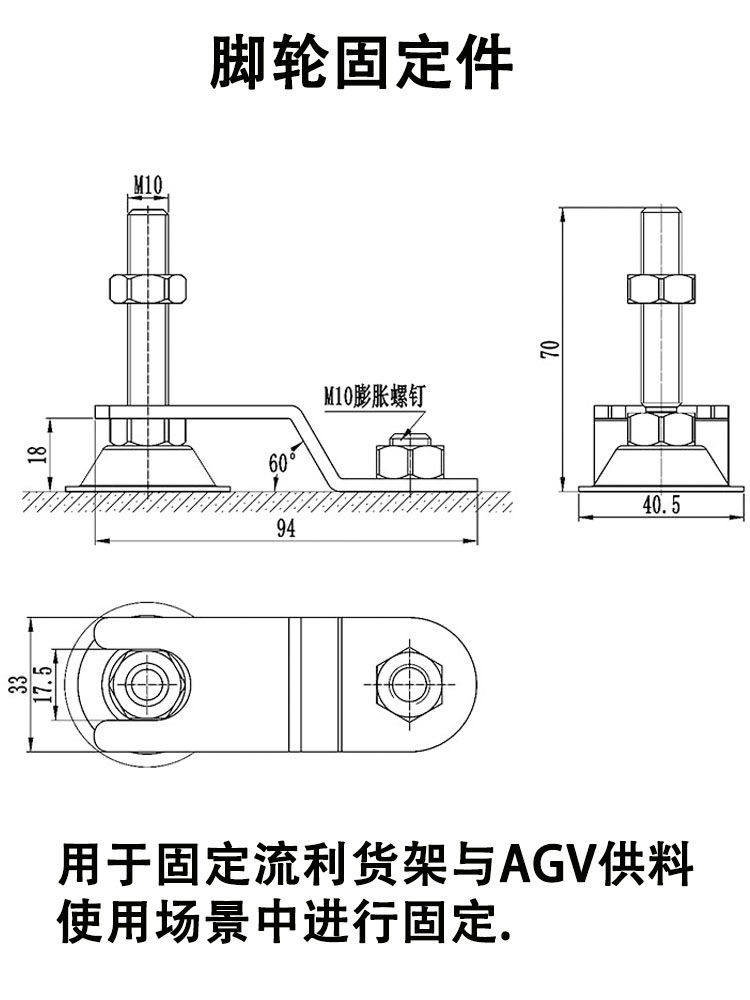 脚轮固定件

M10

M10膨胀螺钉

18

60°

94

70

40.5

33

17.5

用于固定流利货架与AGV供料使用场景中进行固定.