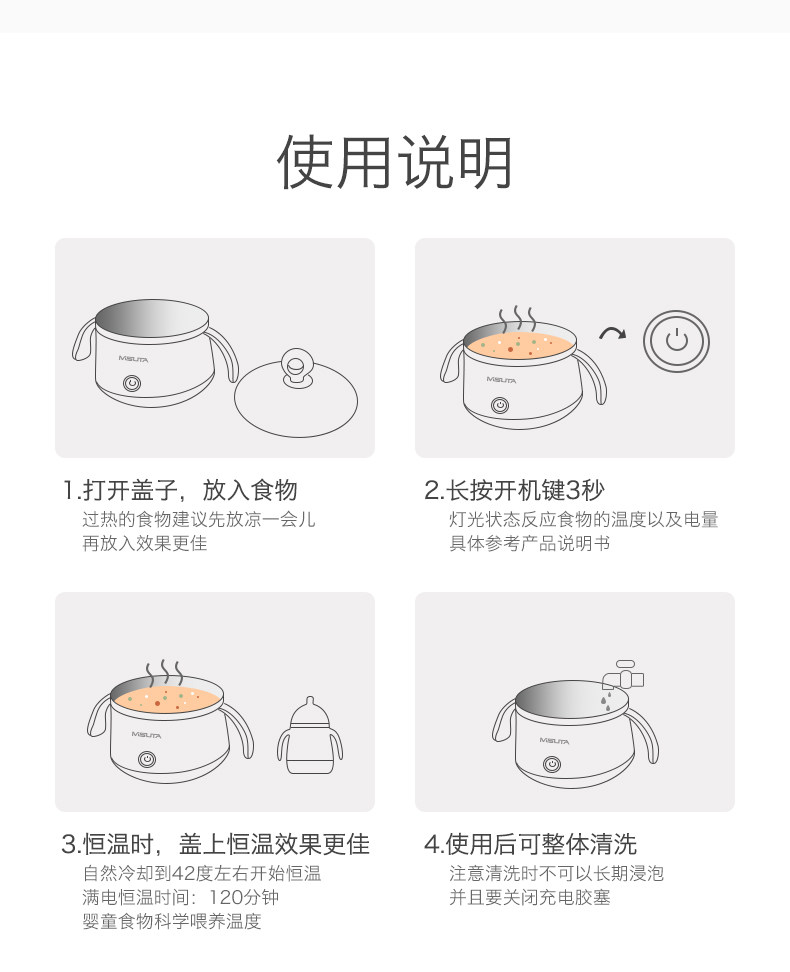 使用说明

MISUTA

1.打开盖子，放入食物
过热的食物建议先放凉一会儿
再放入效果更佳

MISUTA

2.长按开机键3秒
灯光状态反应食物的温度以及电量
具体参考产品说明书

MISUTA

3.恒温时，盖上恒温效果更佳
自然冷却到42度左右开始恒温
满电恒温时间：120分钟
婴童食物科学喂养温度

MISUTA

4.使用后可整体清洗
注意清洗时不可以长期浸泡
并且要关闭充电胶塞