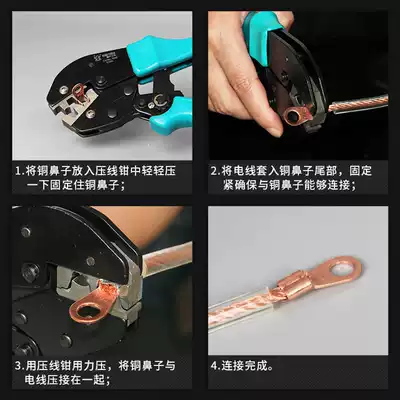 1.将铜鼻子放入压线钳中轻轻压一下固定住铜鼻子；

2.将电线套入铜鼻子尾部，固定紧确保与铜鼻子能够连接；

3.用压线钳用力压，将铜鼻子与电线压接在一起；

4.连接完成。